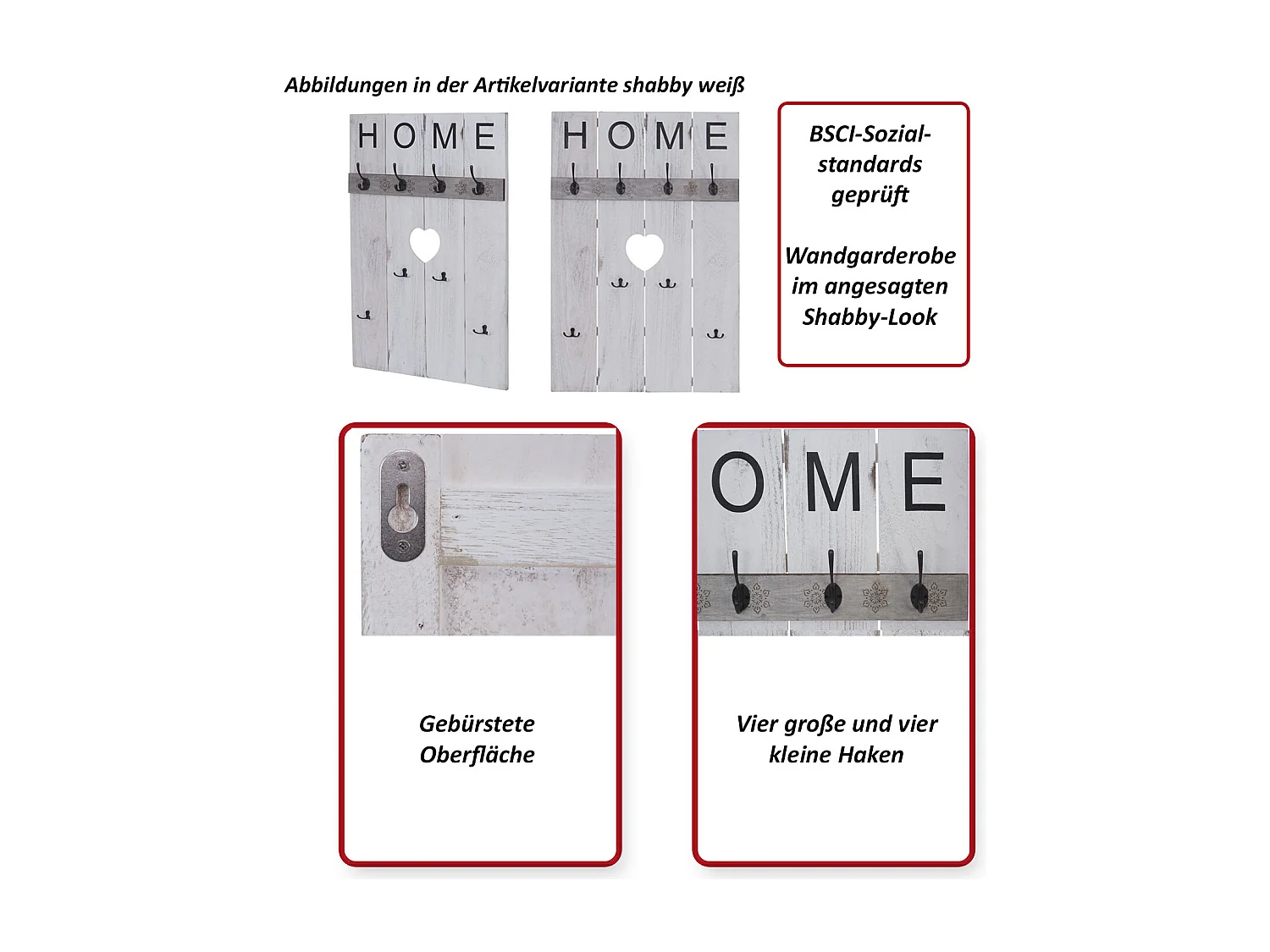 Abbildungen in der Artikelvariante shabby weiß

HOME

HOME

BSCI-Sozialstandards geprüft

Wandgarderobe im angesagten Shabby-Look

Gebürstete Oberfläche

OME

Vier große und vier kleine Haken