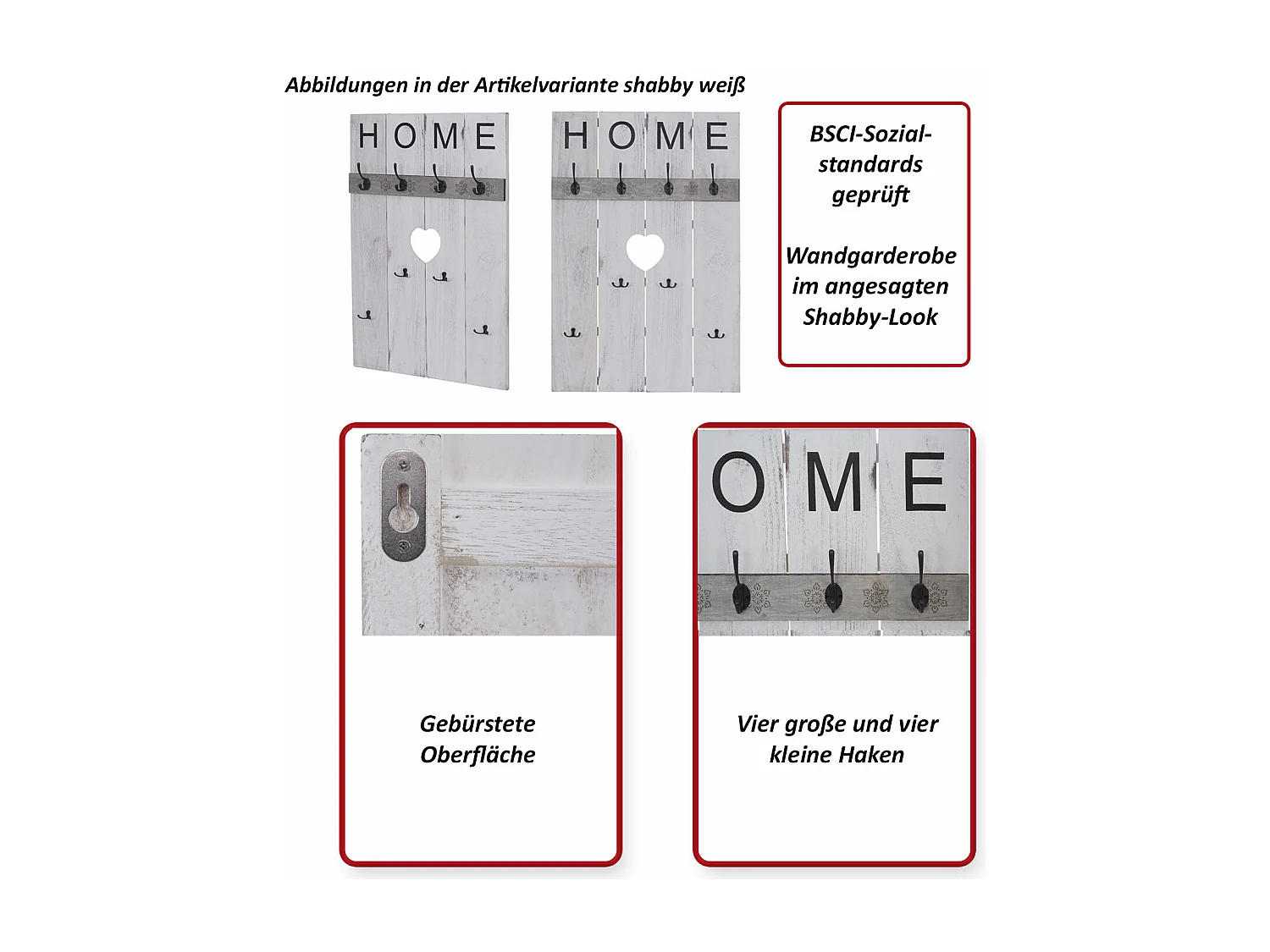 Abbildungen in der Artikelvariante shabby weiß

HOME

HOME

BSCI-Sozialstandards geprüft

Wandgarderobe im angesagten Shabby-Look

OME

Gebürstete Oberfläche

Vier große und vier kleine Haken