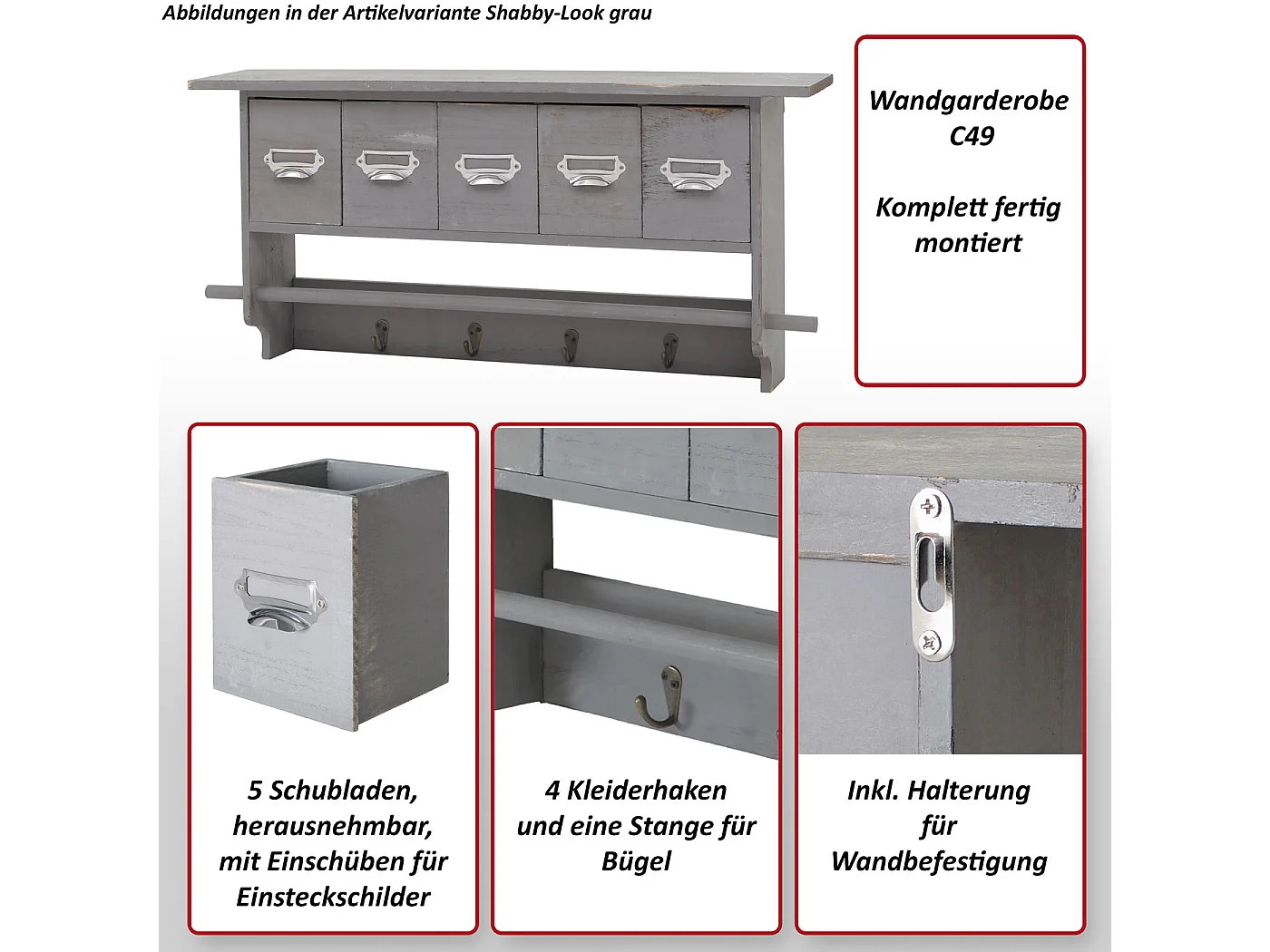 Abbildungen in der Artikelvariante Shabby-Look grau

Wandgarderobe C49

Komplett fertig montiert

5 Schubladen, herausnehmbar, mit Einschüben für Einsteckschilder

4 Kleiderhaken und eine Stange für Bügel

Inkl. Halterung für Wandbefestigung