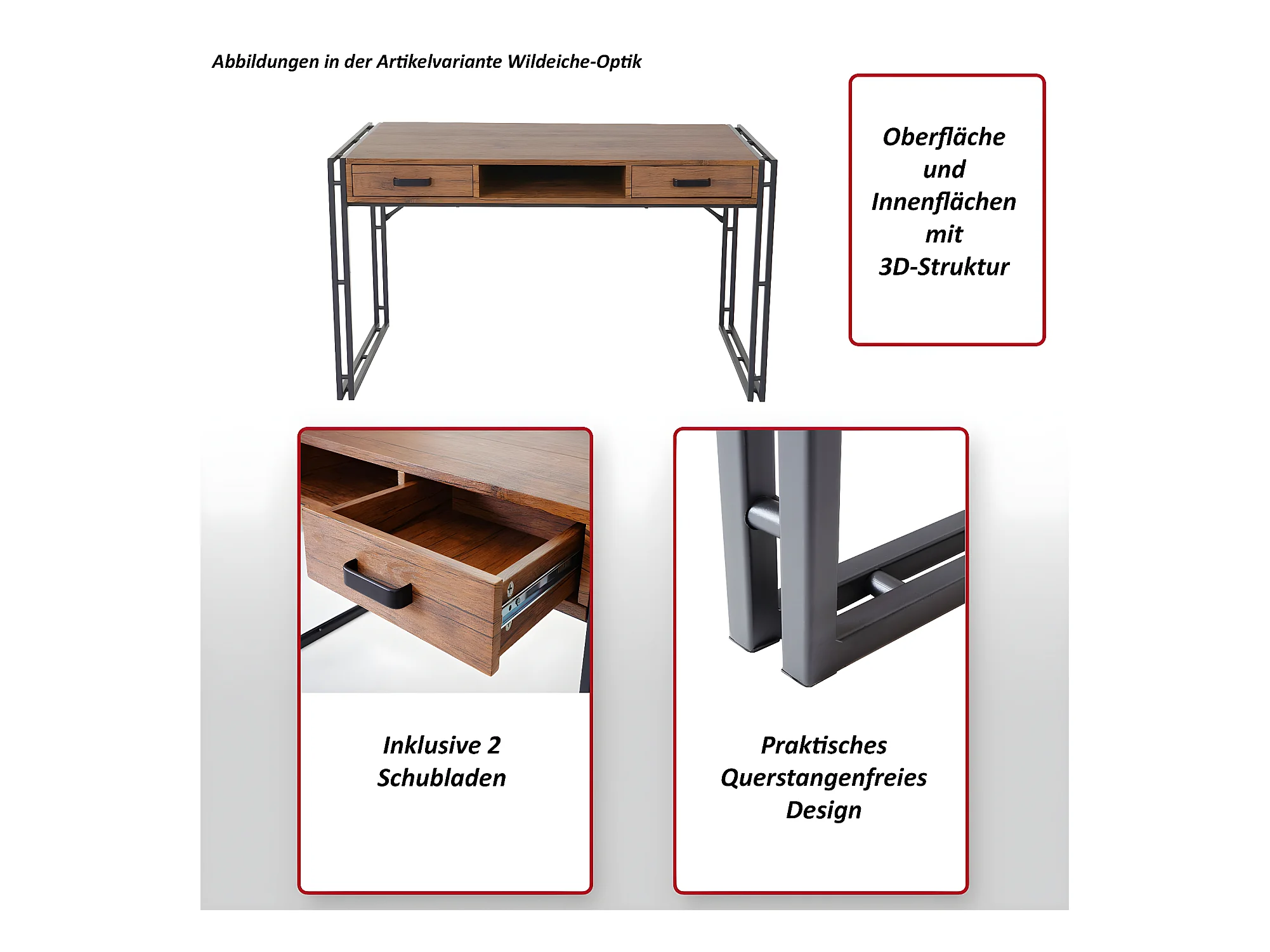 Abbildungen in der Artikelvariante Wildeiche-Optik

Oberfläche und Innenflächen mit 3D-Struktur

Inklusive 2 Schubladen

Praktisches Querstangenfreies Design