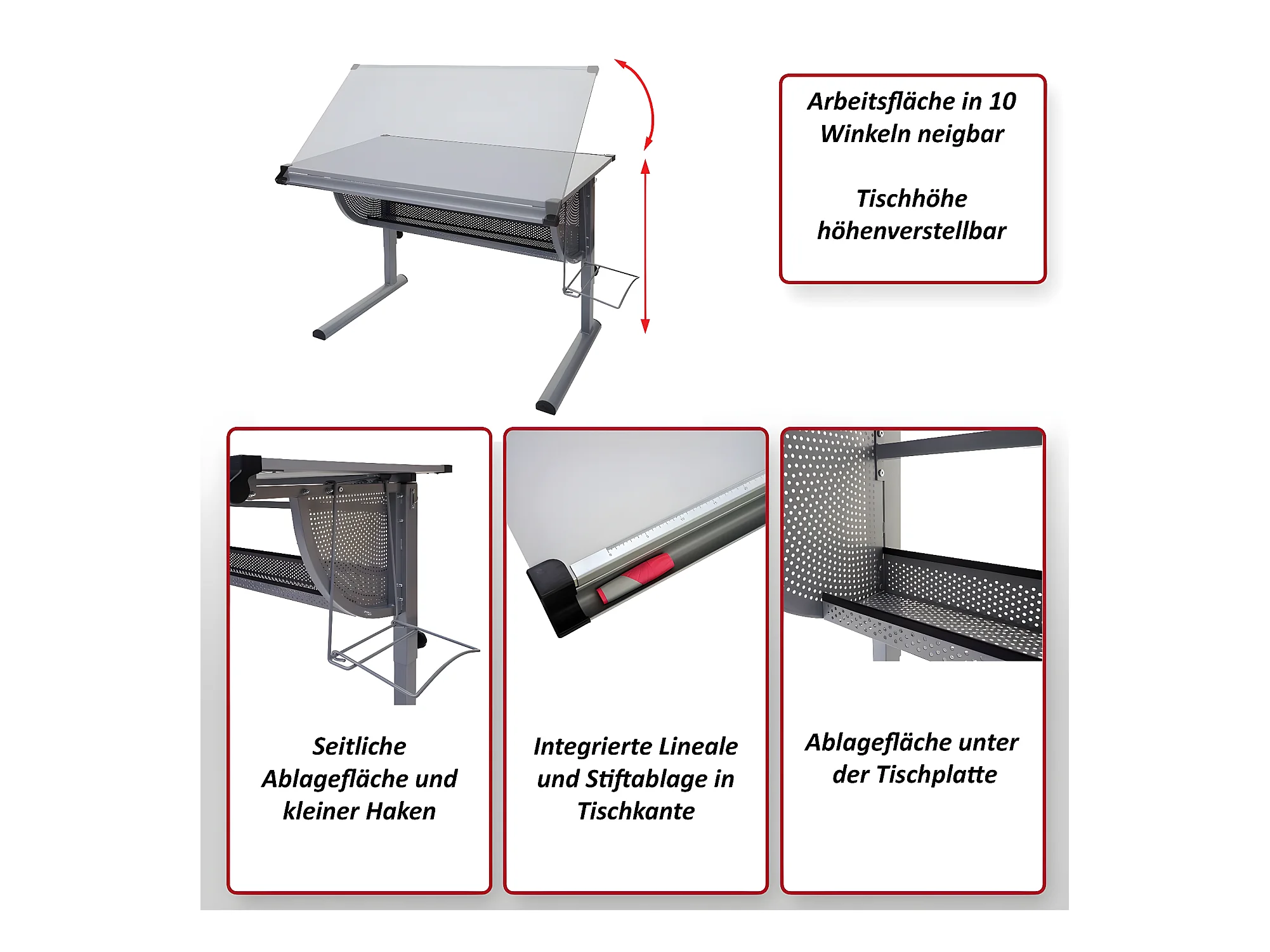 Arbeitsfläche in 10 Winkeln neigbar

Tischhöhe höhenverstellbar

Seitliche Ablagefläche und kleiner Haken

Integrierte Lineale und Stiftablage in Tischkante

Ablagefläche unter der Tischplatte