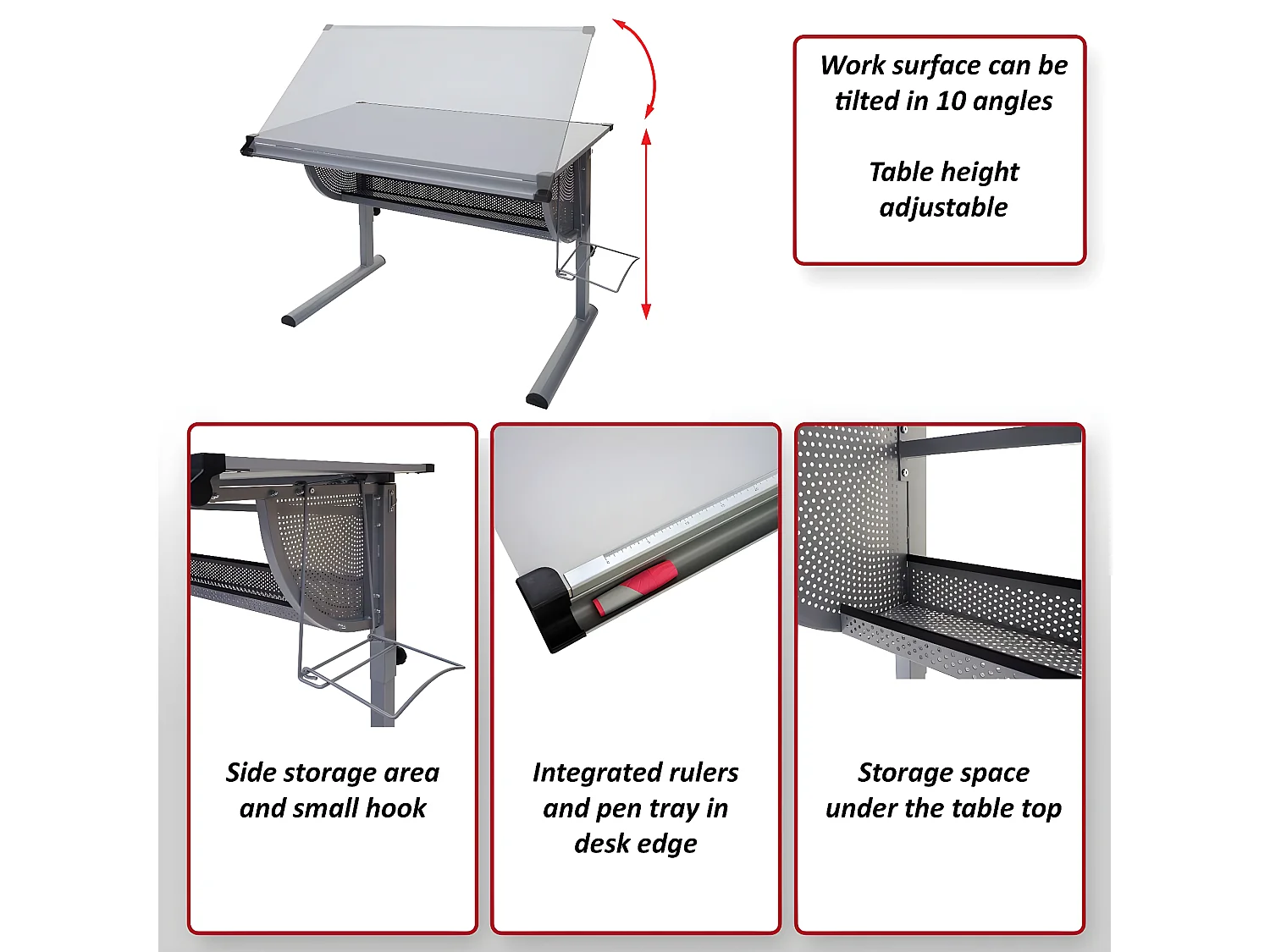 Work surface can be tilted in 10 angles

Table height adjustable

Side storage area and small hook

Integrated rulers and pen tray in desk edge

Storage space under the table top