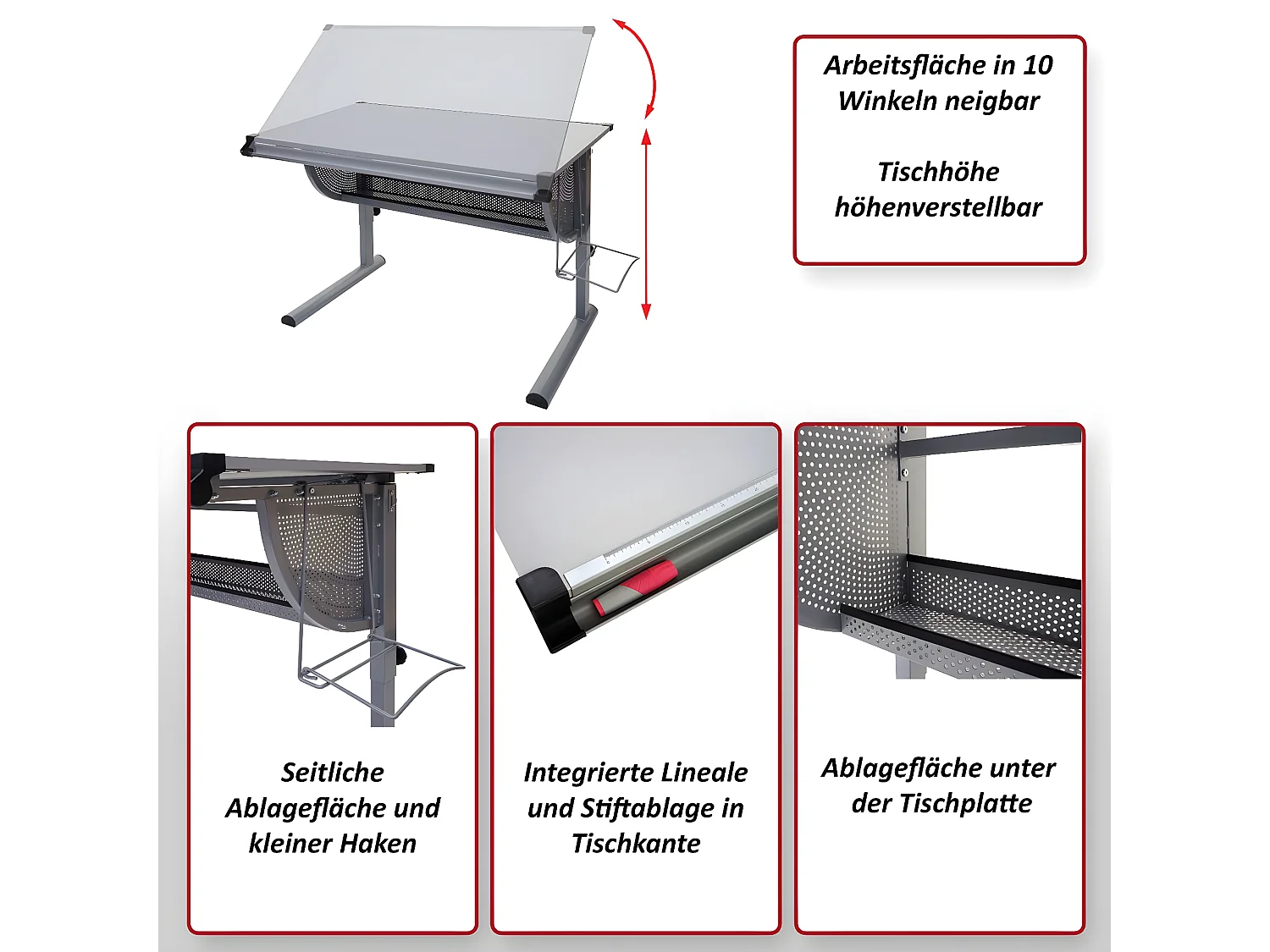 Arbeitsfläche in 10 Winkeln neigbar

Tischhöhe höhenverstellbar

Seitliche Ablagefläche und kleiner Haken

Integrierte Lineale und Stiftablage in Tischkante

Ablagefläche unter der Tischplatte