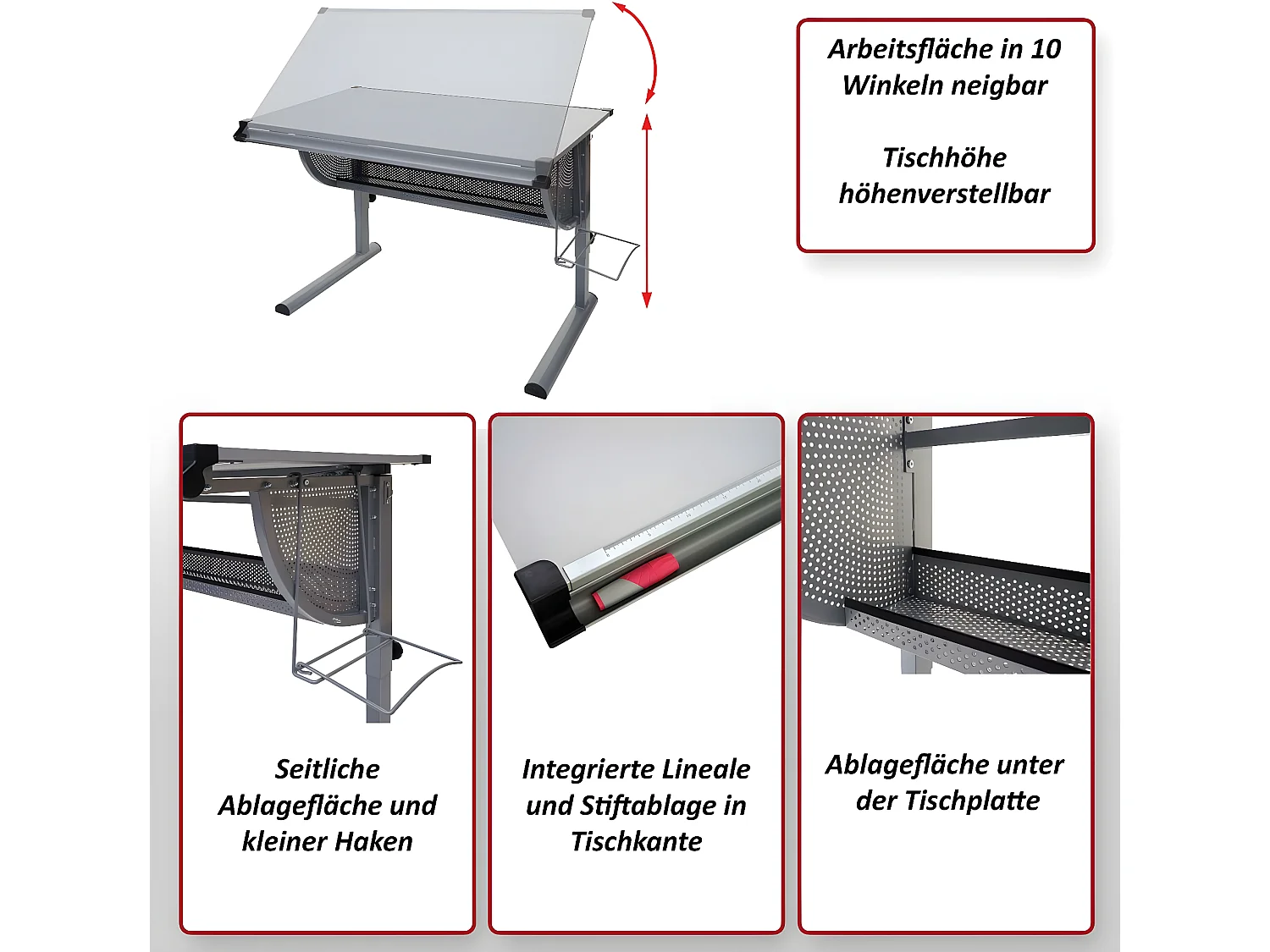 Arbeitsfläche in 10 Winkeln neigbar

Tischhöhe höhenverstellbar

Seitliche Ablagefläche und kleiner Haken

Integrierte Lineale und Stiftablage in Tischkante

Ablagefläche unter der Tischplatte