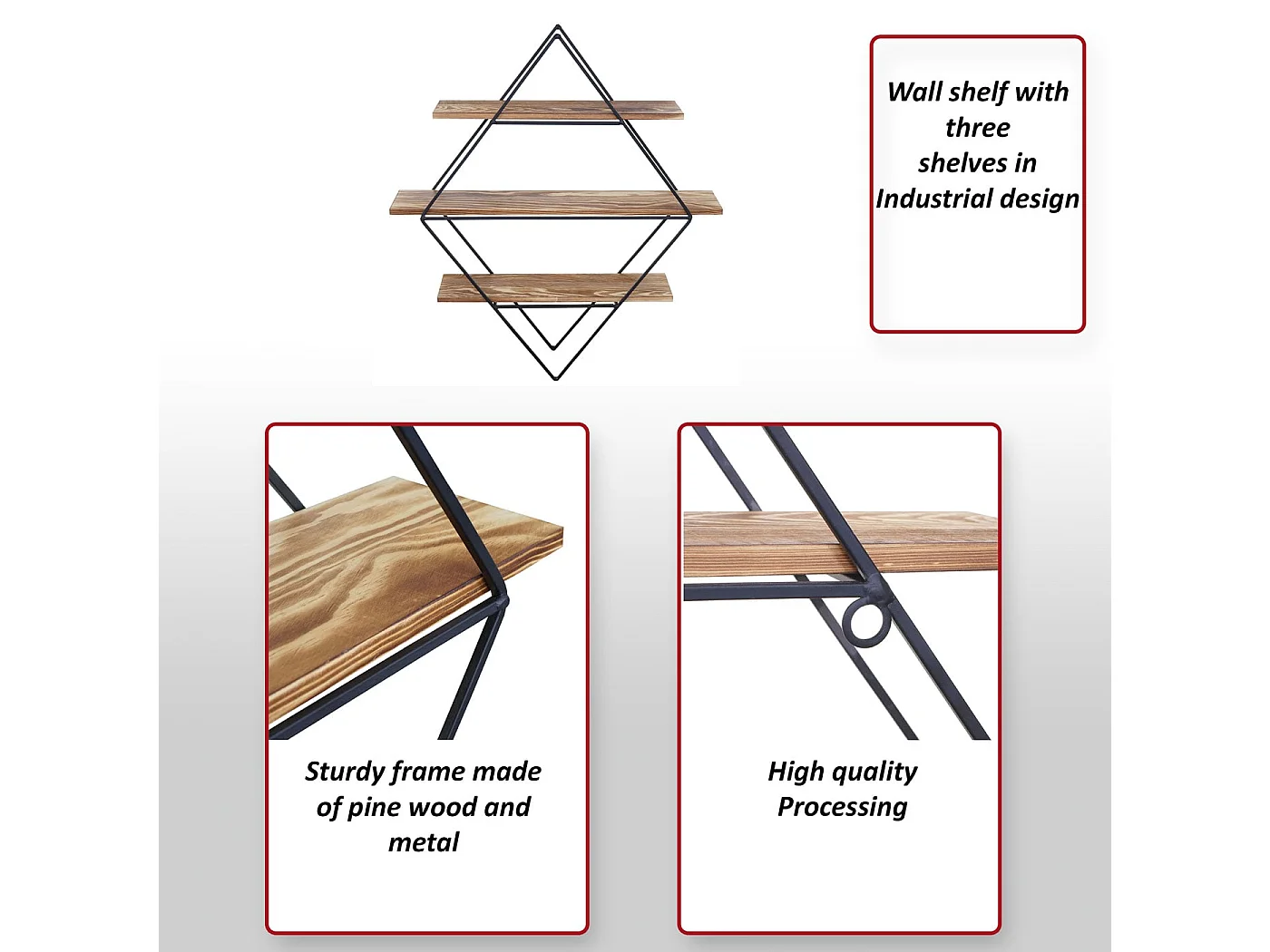 Wall shelf with three shelves in Industrial design

Sturdy frame made of pine wood and metal

High quality Processing