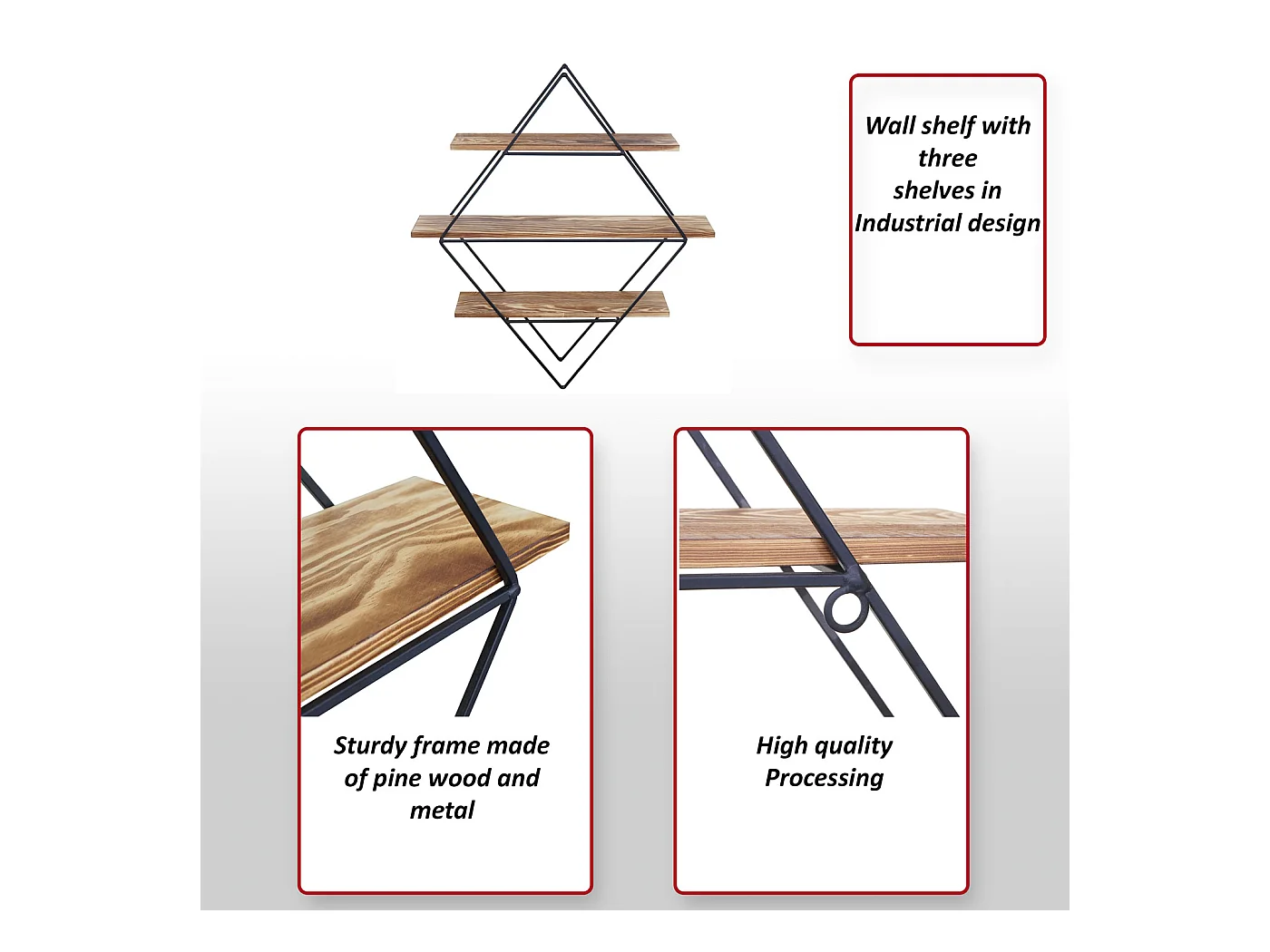 Wall shelf with three shelves in Industrial design

Sturdy frame made of pine wood and metal

High quality Processing