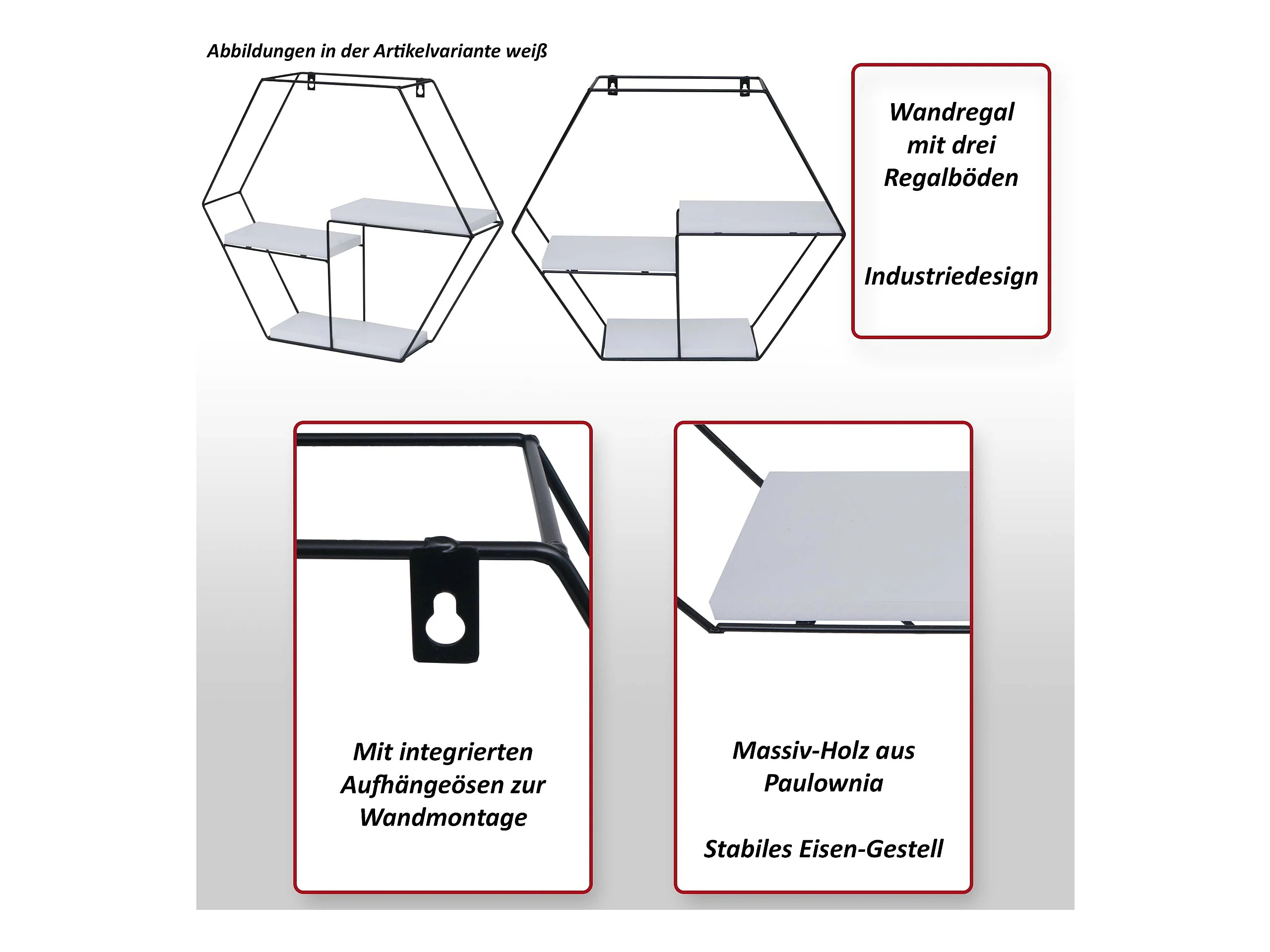 Abbildungen in der Artikelvariante weiß

Wandregal mit drei Regalböden

Industriedesign

Mit integrierten Aufhängeösen zur Wandmontage

Massiv-Holz aus Paulownia

Stabiles Eisen-Gestell