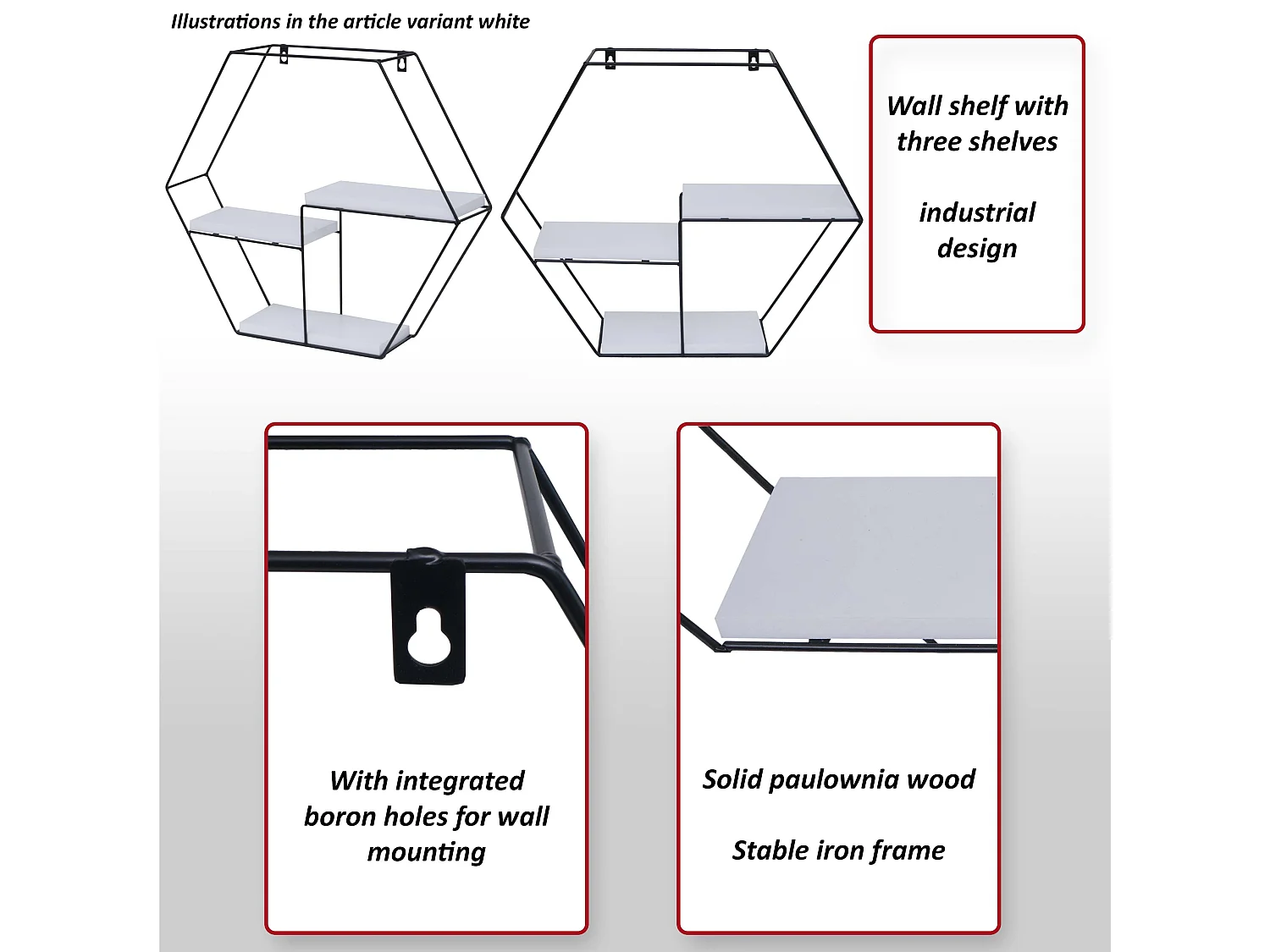 Illustrations in the article variant white

Wall shelf with three shelves

industrial design

With integrated boron holes for wall mounting

Solid paulownia wood

Stable iron frame