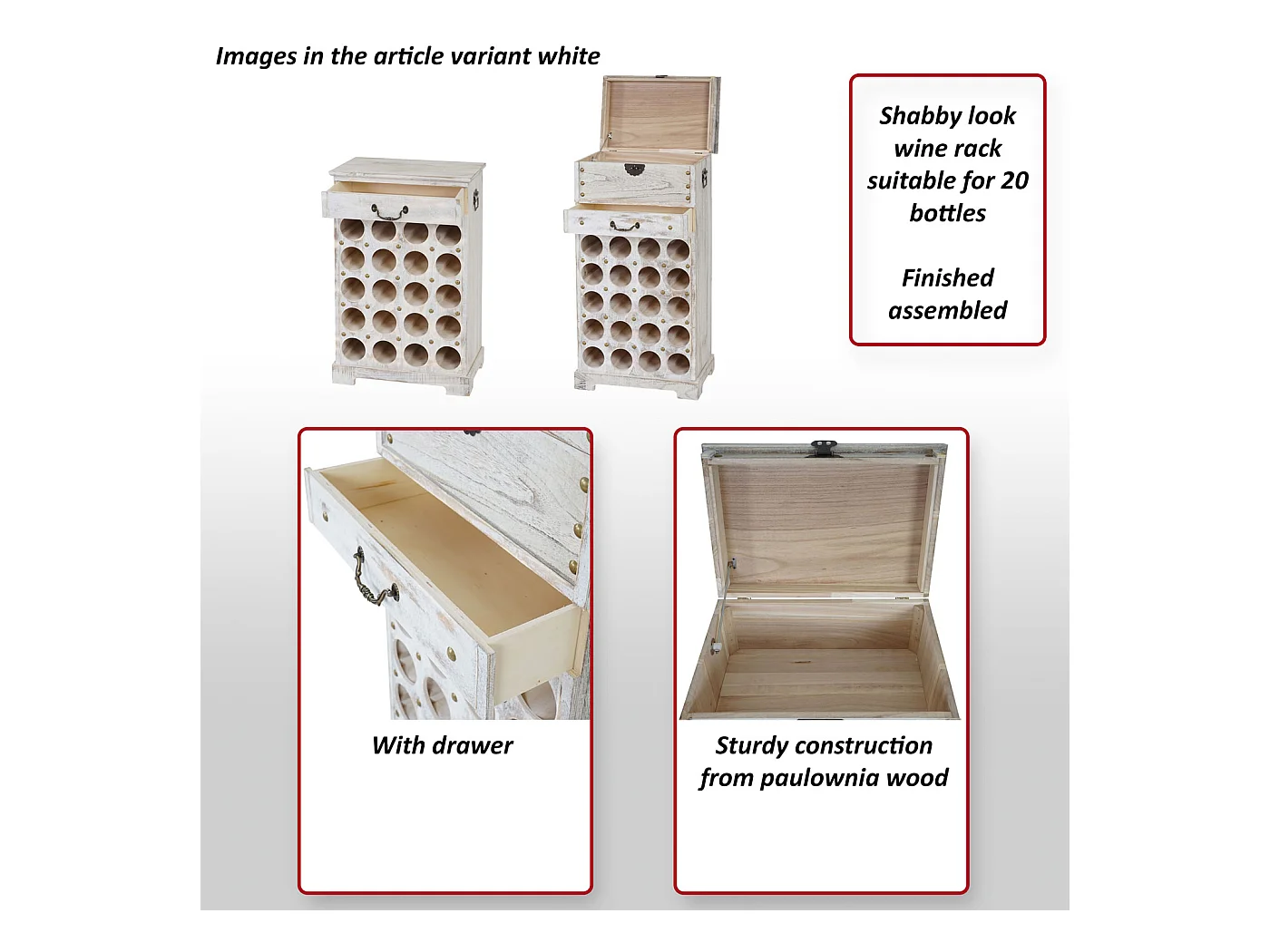 Images in the article variant white

Shabby look wine rack suitable for 20 bottles

Finished assembled

With drawer

Sturdy construction from paulownia wood