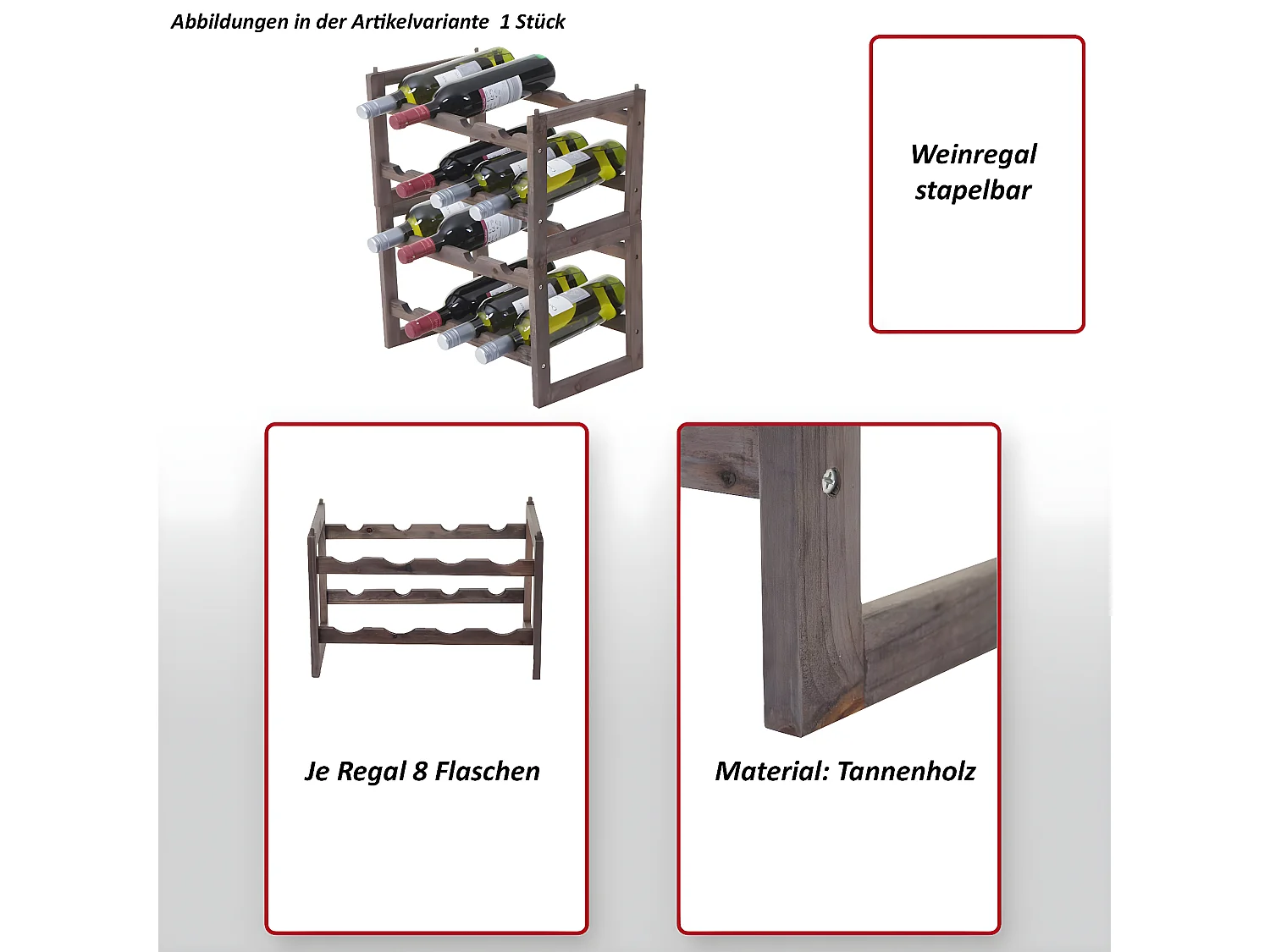 Abbildungen in der Artikelvariante 1 Stück

Weinregal stapelbar

Je Regal 8 Flaschen

Material: Tannenholz