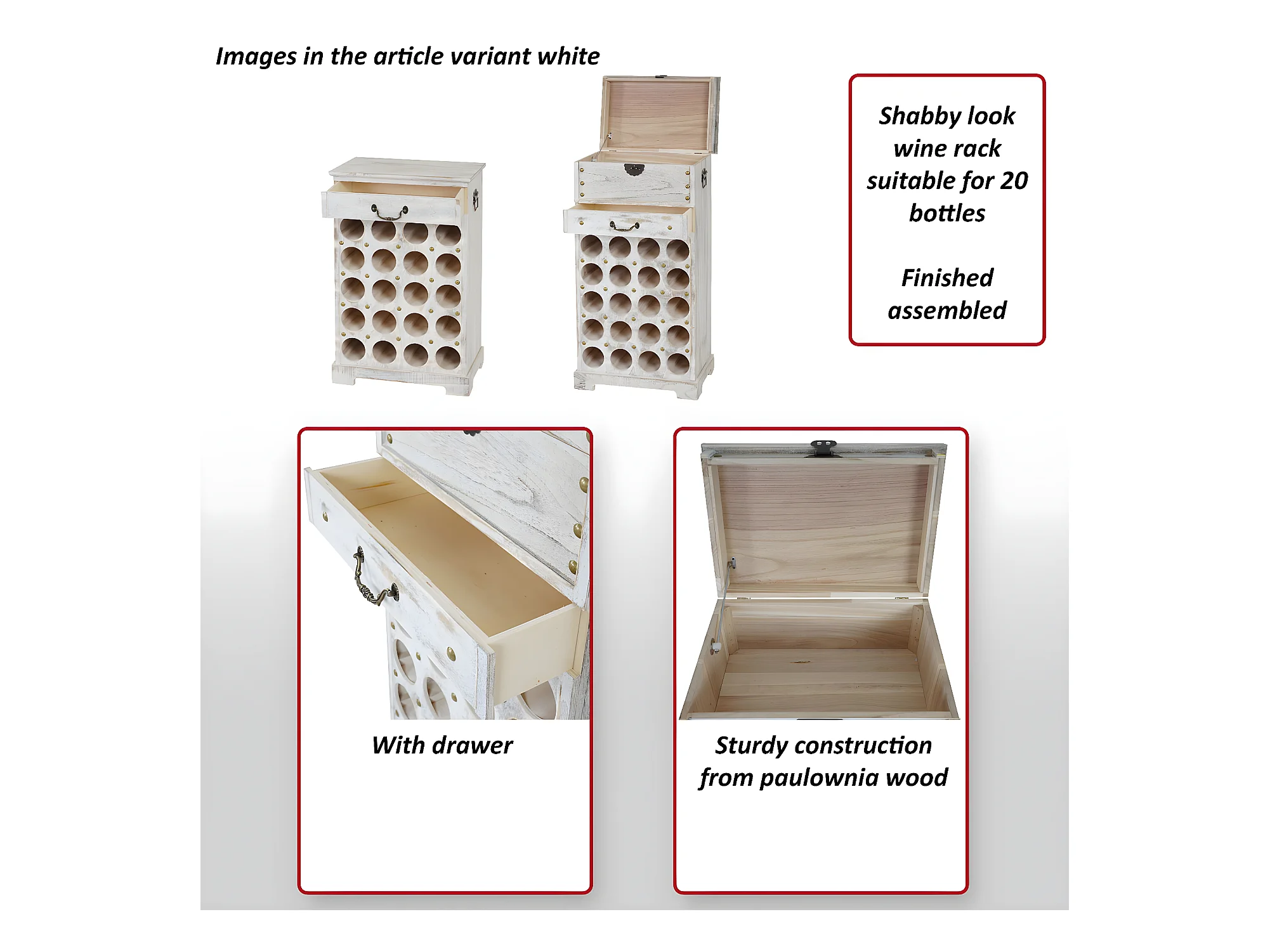 Images in the article variant white

Shabby look wine rack suitable for 20 bottles

Finished assembled

With drawer

Sturdy construction from paulownia wood