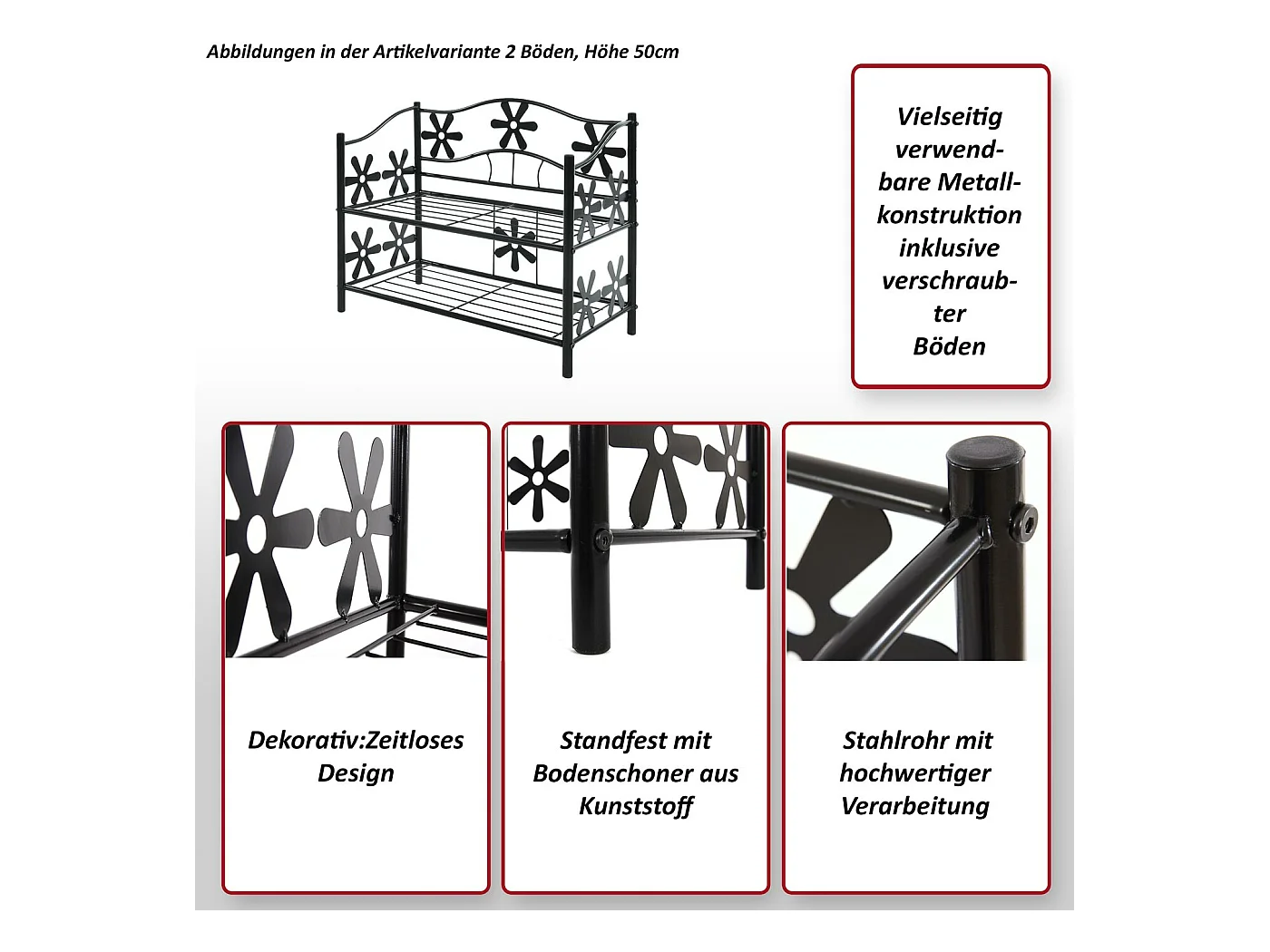 Abbildungen in der Artikelvariante 2 Böden, Höhe 50cm

Vielseitig verwendbare Metallkonstruktion inklusive verschraubter Böden

Dekorativ:Zeitloses Design

Standfest mit Bodenschoner aus Kunststoff

Stahlrohr mit hochwertiger Verarbeitung