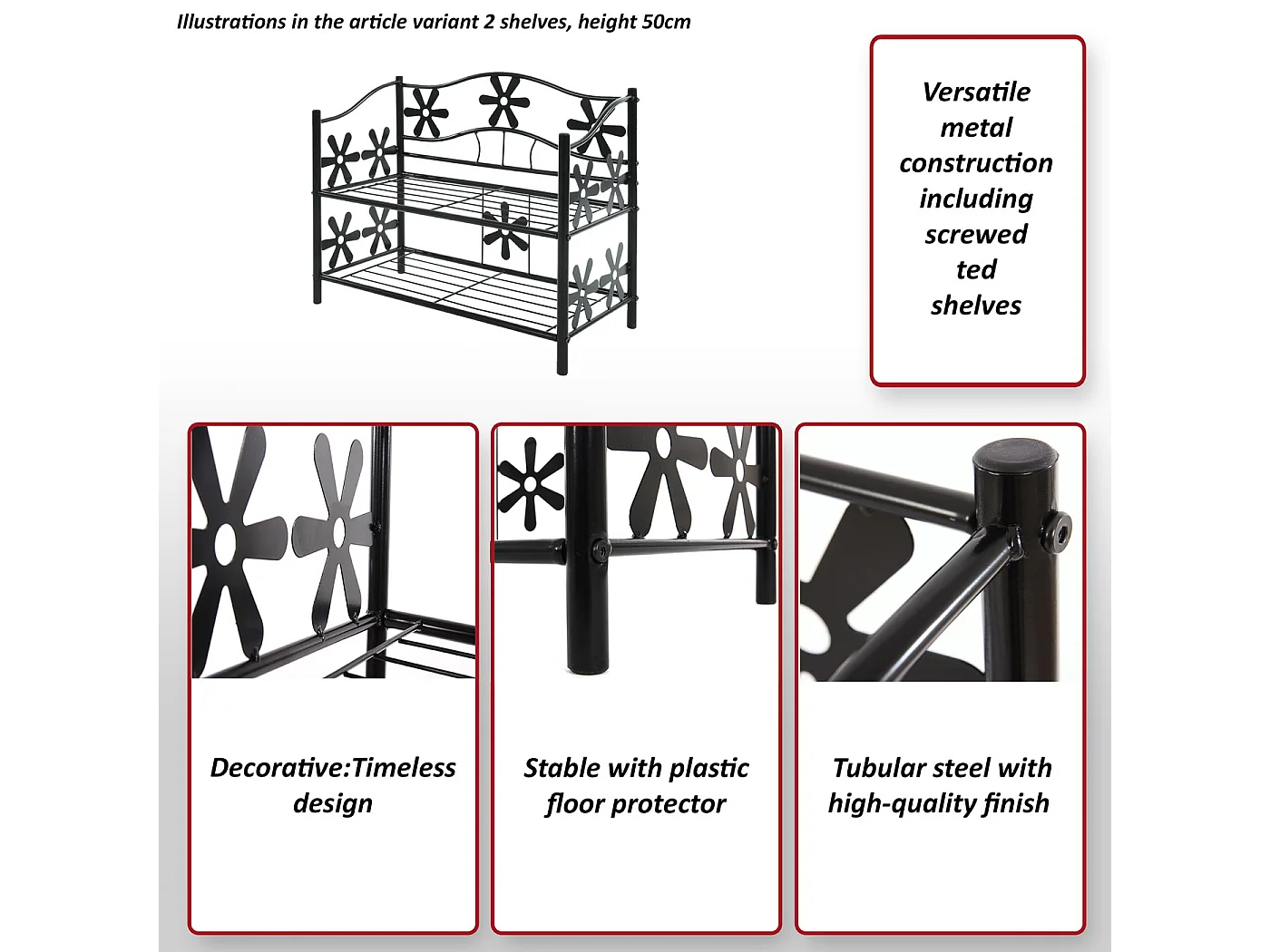 Illustrations in the article variant 2 shelves, height 50cm

Versatile metal construction including screwed ted shelves

Decorative:Timeless design

Stable with plastic floor protector

Tubular steel with high-quality finish