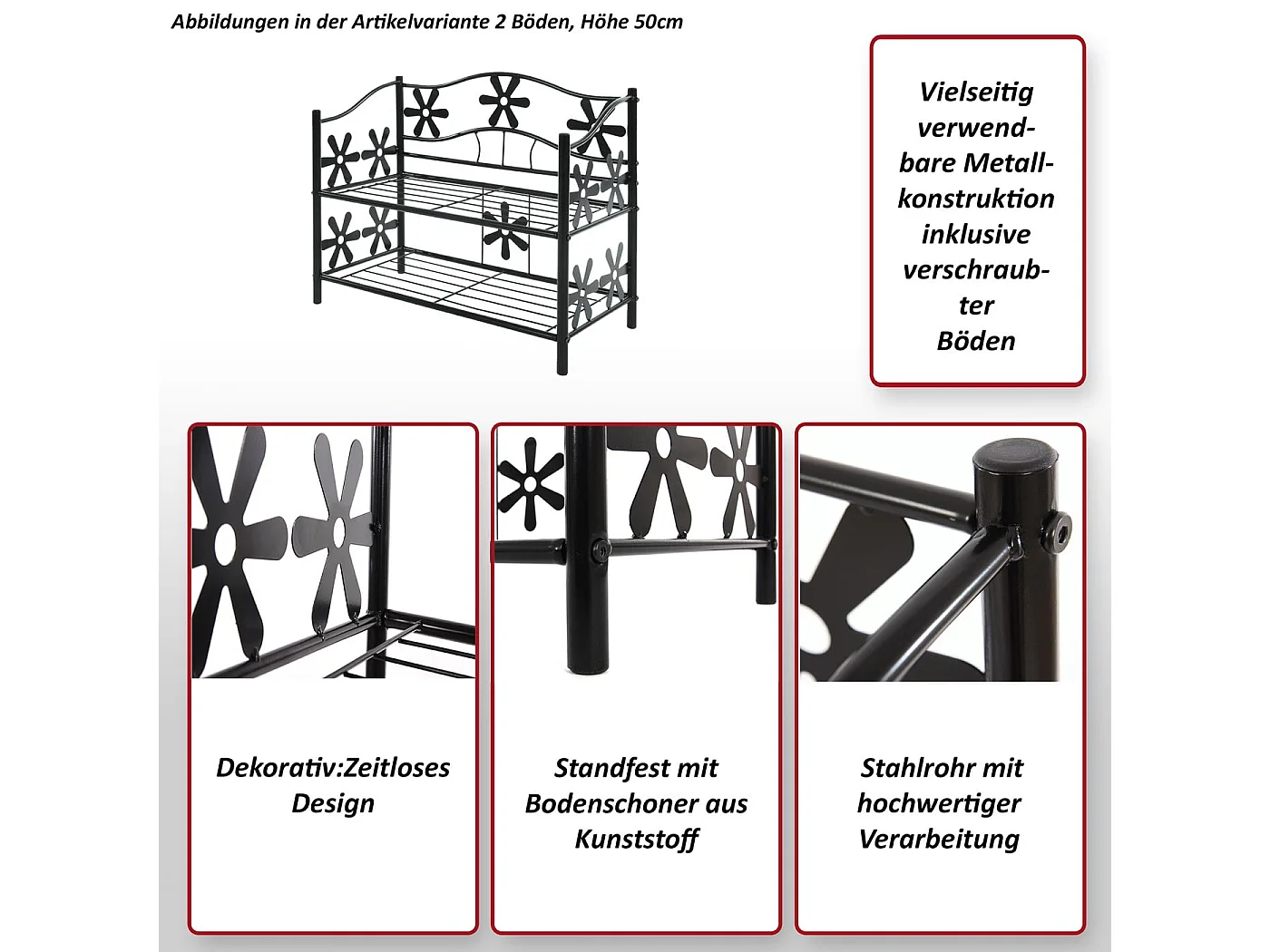 Abbildungen in der Artikelvariante 2 Böden, Höhe 50cm

Vielseitig verwendbare Metallkonstruktion inklusive verschraubter Böden

Dekorativ:Zeitloses Design

Standfest mit Bodenschoner aus Kunststoff

Stahlrohr mit hochwertiger Verarbeitung