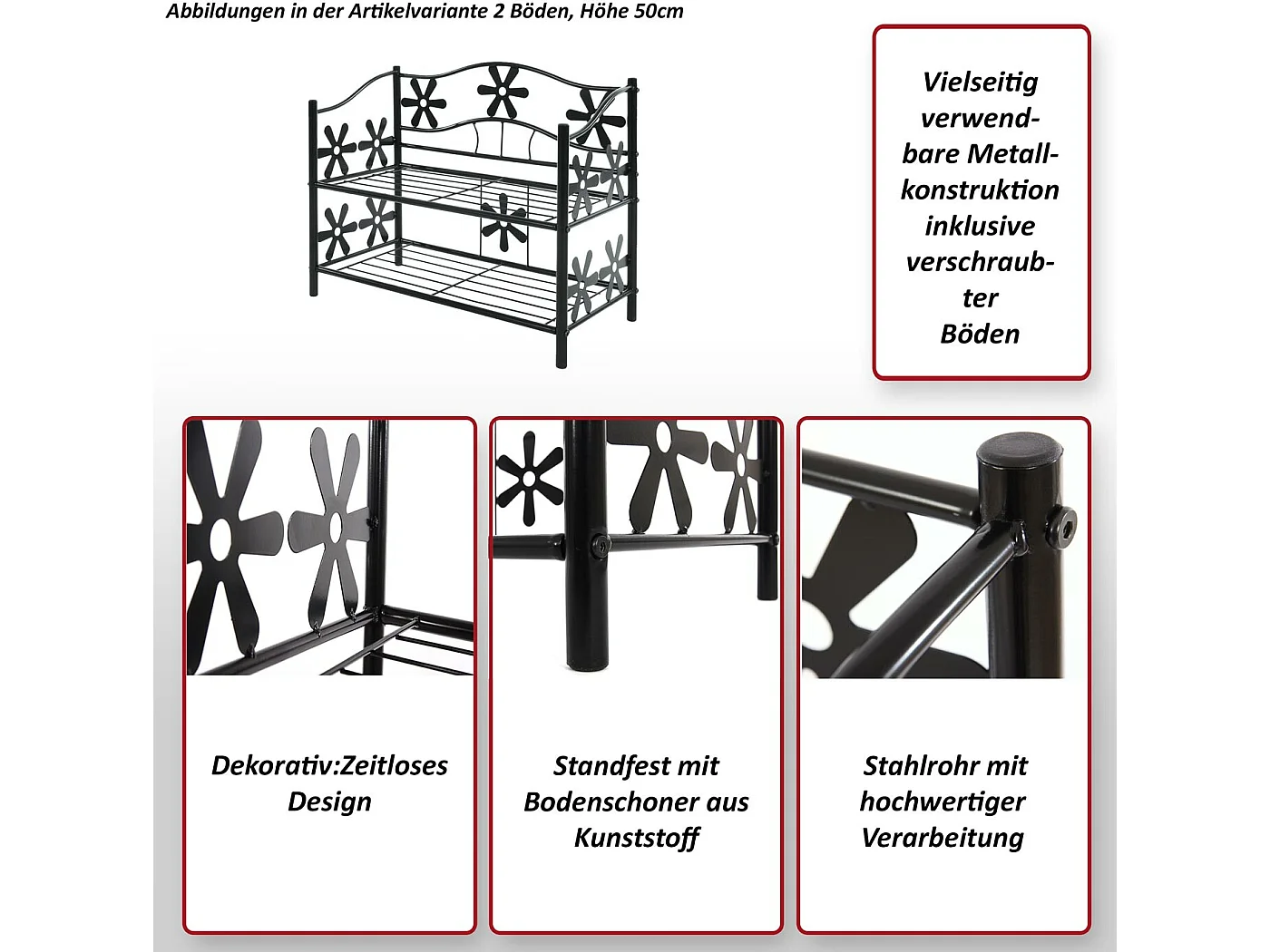 Abbildungen in der Artikelvariante 2 Böden, Höhe 50cm

Vielseitig verwendbare Metallkonstruktion inklusive verschraubter Böden

Dekorativ:Zeitloses Design

Standfest mit Bodenschoner aus Kunststoff

Stahlrohr mit hochwertiger Verarbeitung