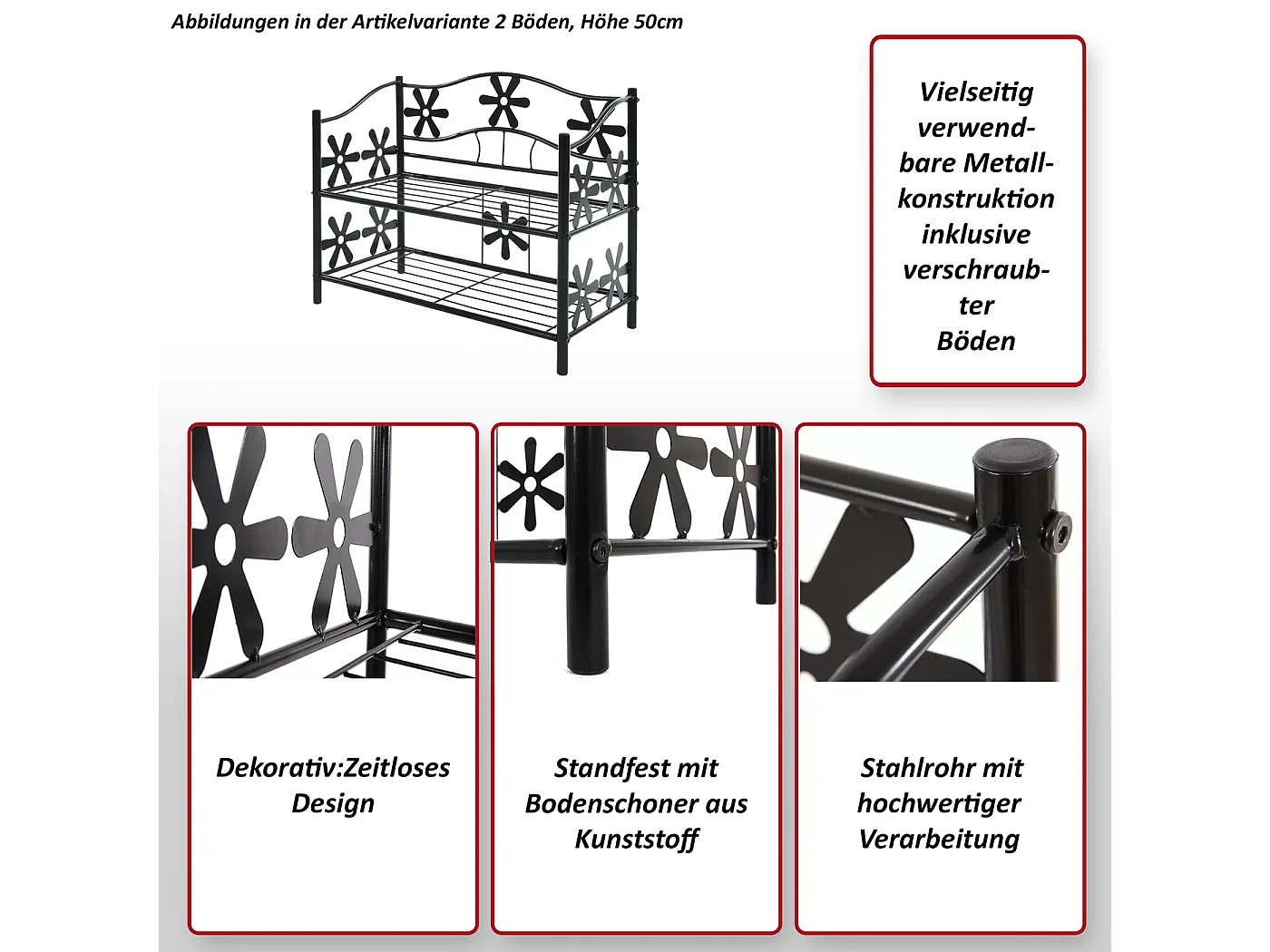 Abbildungen in der Artikelvariante 2 Böden, Höhe 50cm

Vielseitig verwendbare Metallkonstruktion inklusive verschraubter Böden

Dekorativ:Zeitloses Design

Standfest mit Bodenschoner aus Kunststoff

Stahlrohr mit hochwertiger Verarbeitung