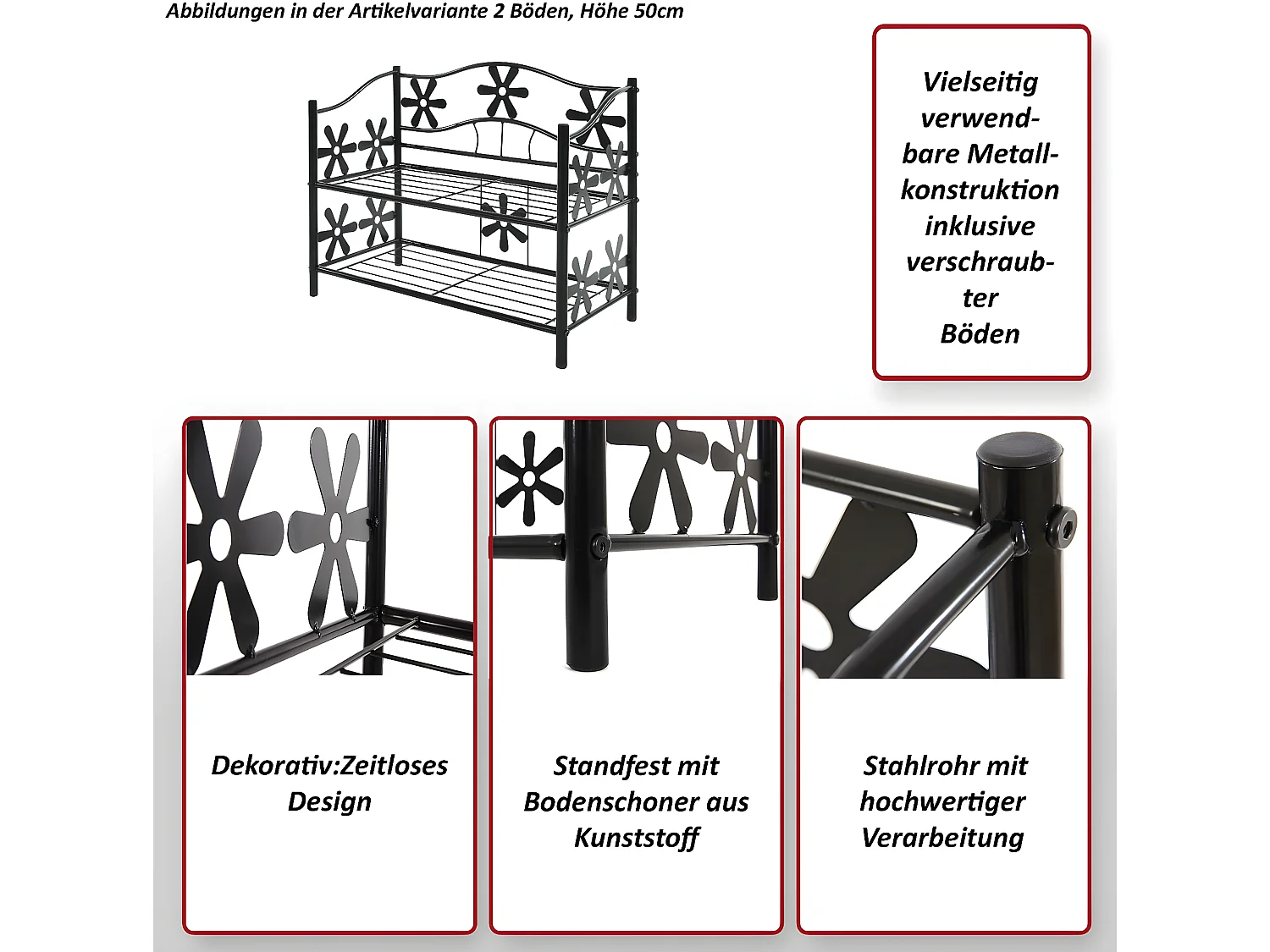 Abbildungen in der Artikelvariante 2 Böden, Höhe 50cm

Vielseitig verwendbare Metallkonstruktion inklusive verschraubter Böden

Dekorativ:Zeitloses Design

Standfest mit Bodenschoner aus Kunststoff

Stahlrohr mit hochwertiger Verarbeitung