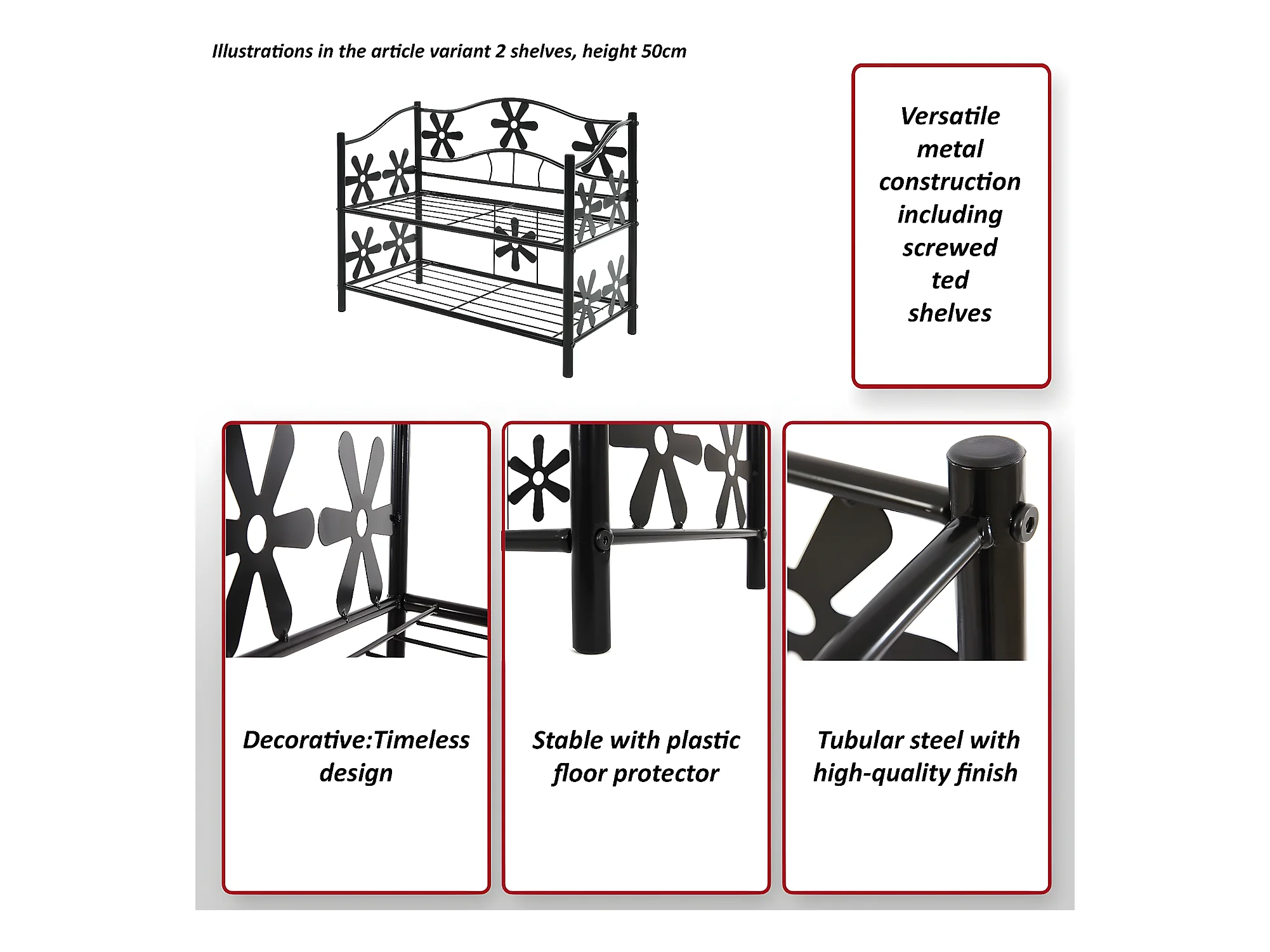 Illustrations in the article variant 2 shelves, height 50cm

Versatile metal construction including screwed ted shelves

Decorative:Timeless design

Stable with plastic floor protector

Tubular steel with high-quality finish