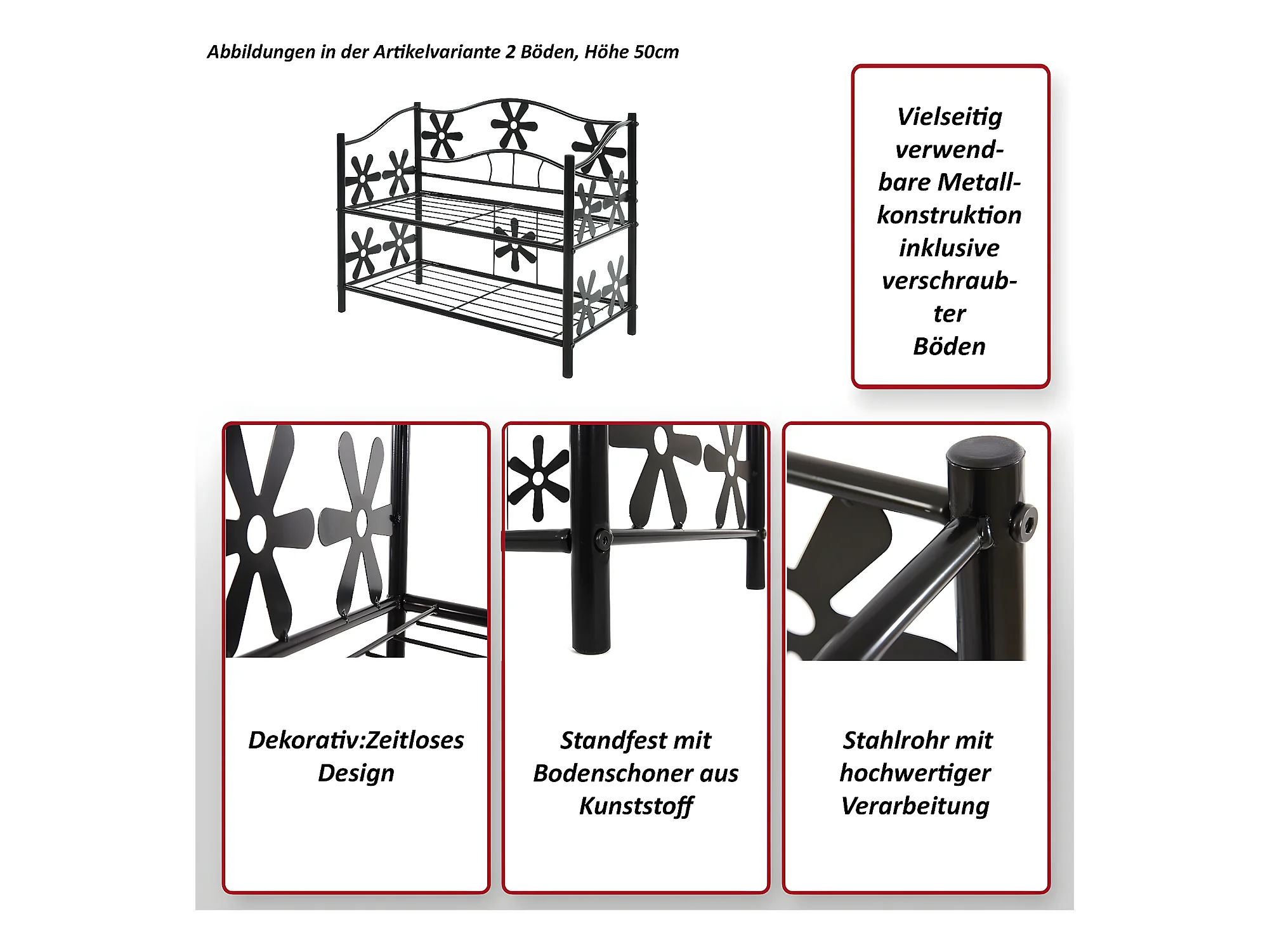 Abbildungen in der Artikelvariante 2 Böden, Höhe 50cm

Vielseitig verwendbare Metallkonstruktion inklusive verschraubter Böden

Dekorativ:Zeitloses Design

Standfest mit Bodenschoner aus Kunststoff

Stahlrohr mit hochwertiger Verarbeitung