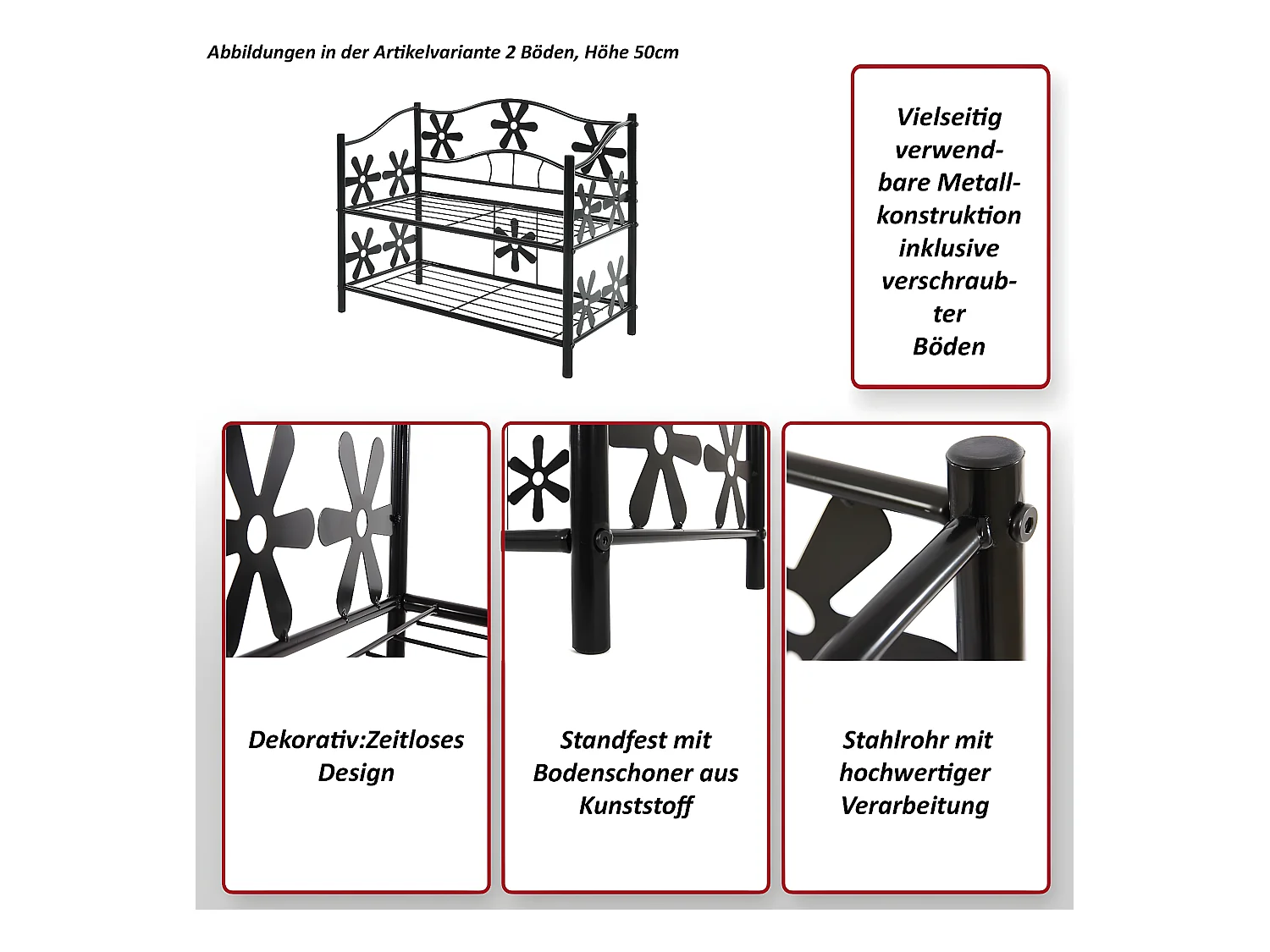 Abbildungen in der Artikelvariante 2 Böden, Höhe 50cm

Vielseitig verwendbare Metallkonstruktion inklusive verschraubter Böden

Dekorativ:Zeitloses Design

Standfest mit Bodenschoner aus Kunststoff

Stahlrohr mit hochwertiger Verarbeitung