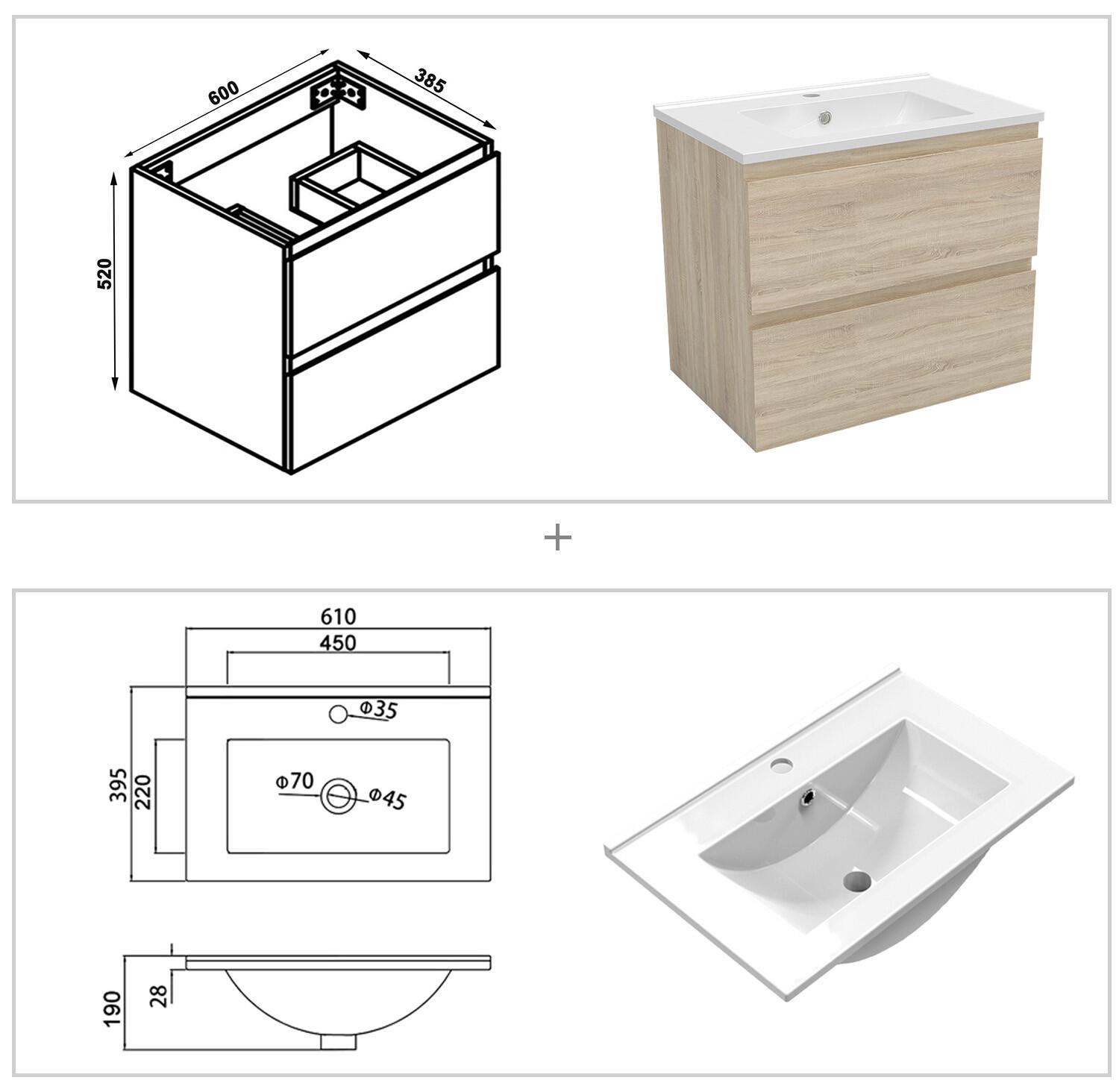 600

385

520

+

610

450

Φ35

395

220

Φ70

Φ45

190

28