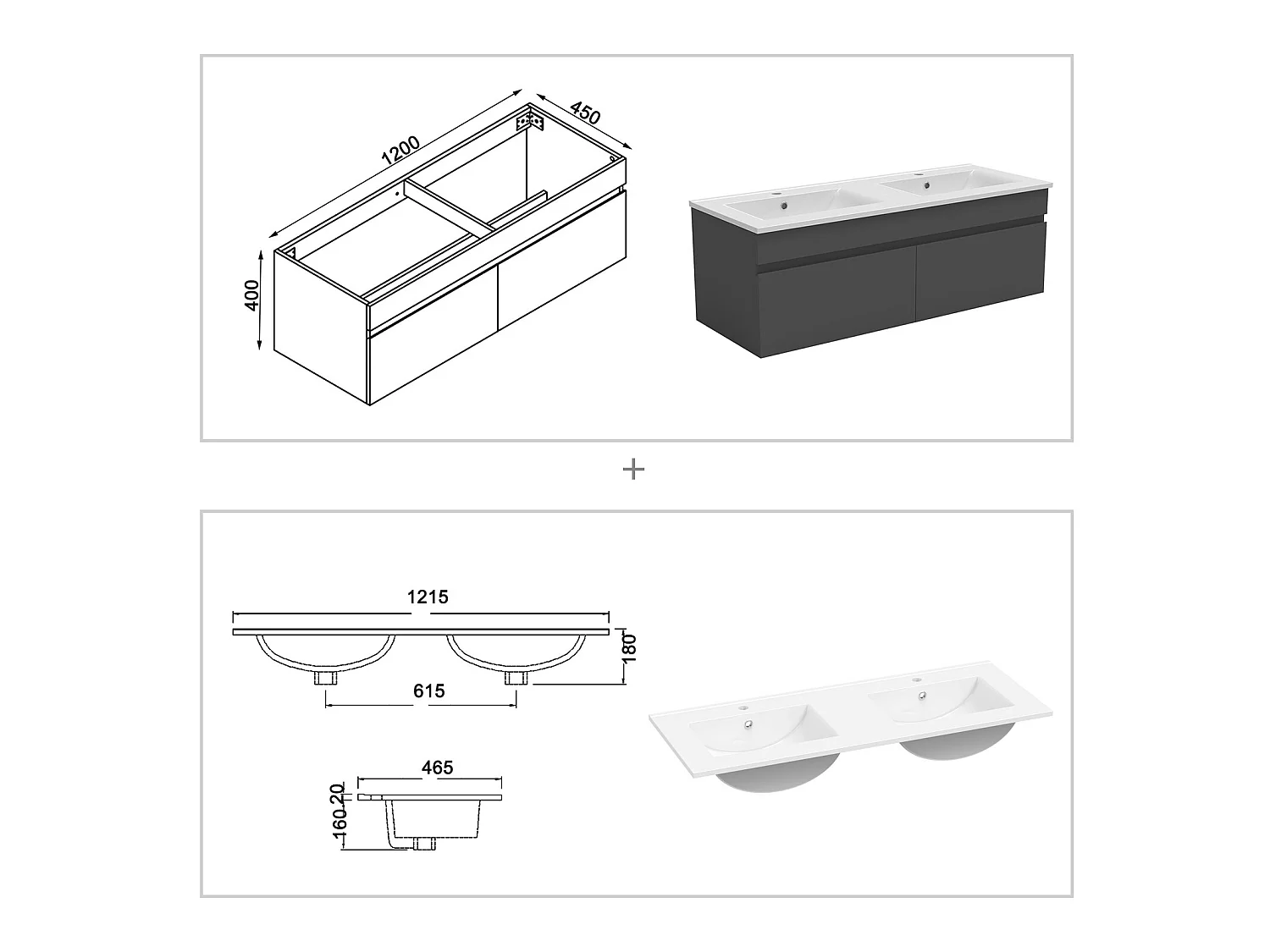 1200
450
400

+

1215
180
615

465
20
160