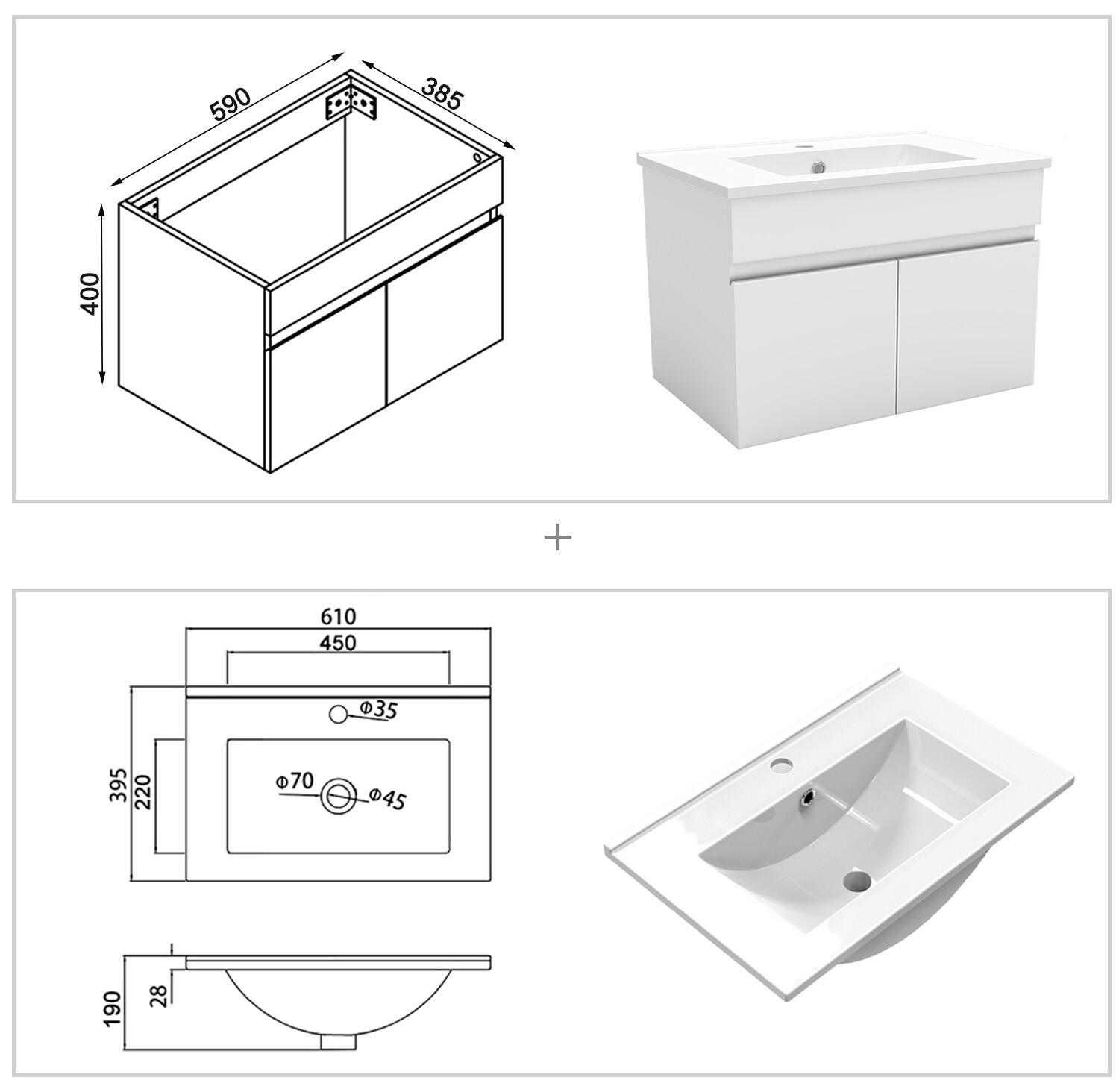 590

385

400

+

610

450

Φ35

395

220

Φ70

Φ45

190

28