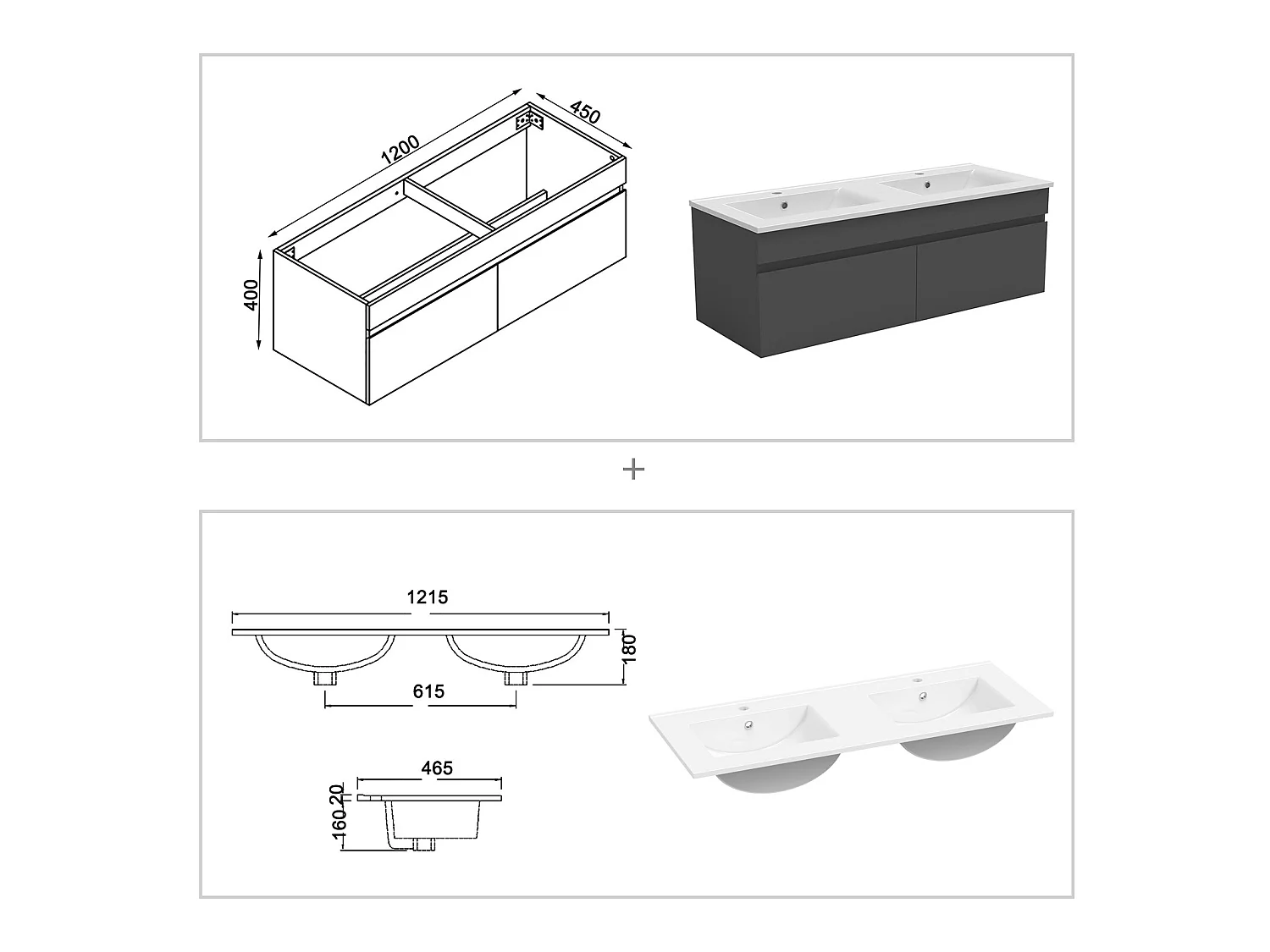 1200
450
400

+

1215
180
615
465
20
160