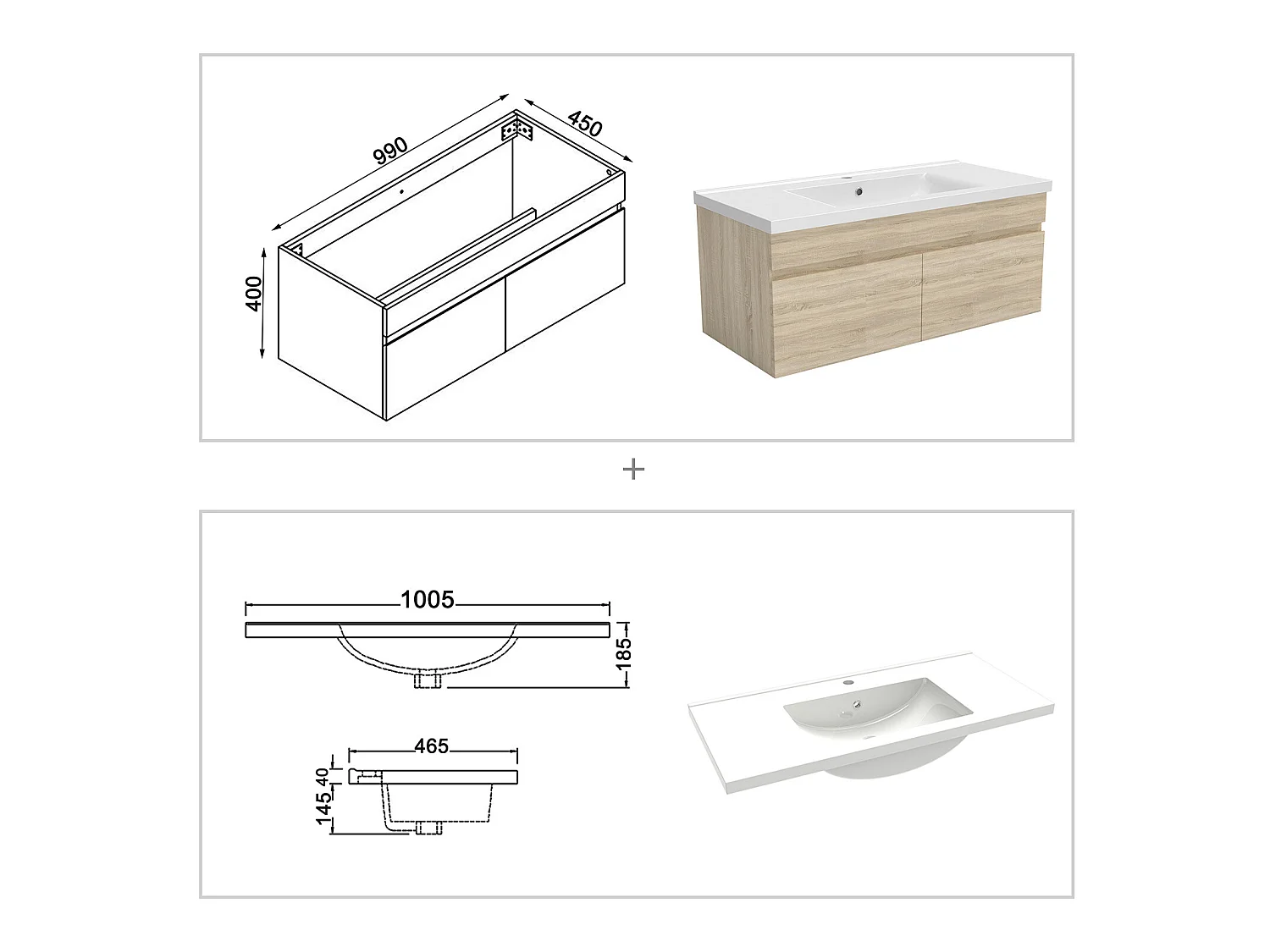 990

450

400

+

1005

185

465

40

145