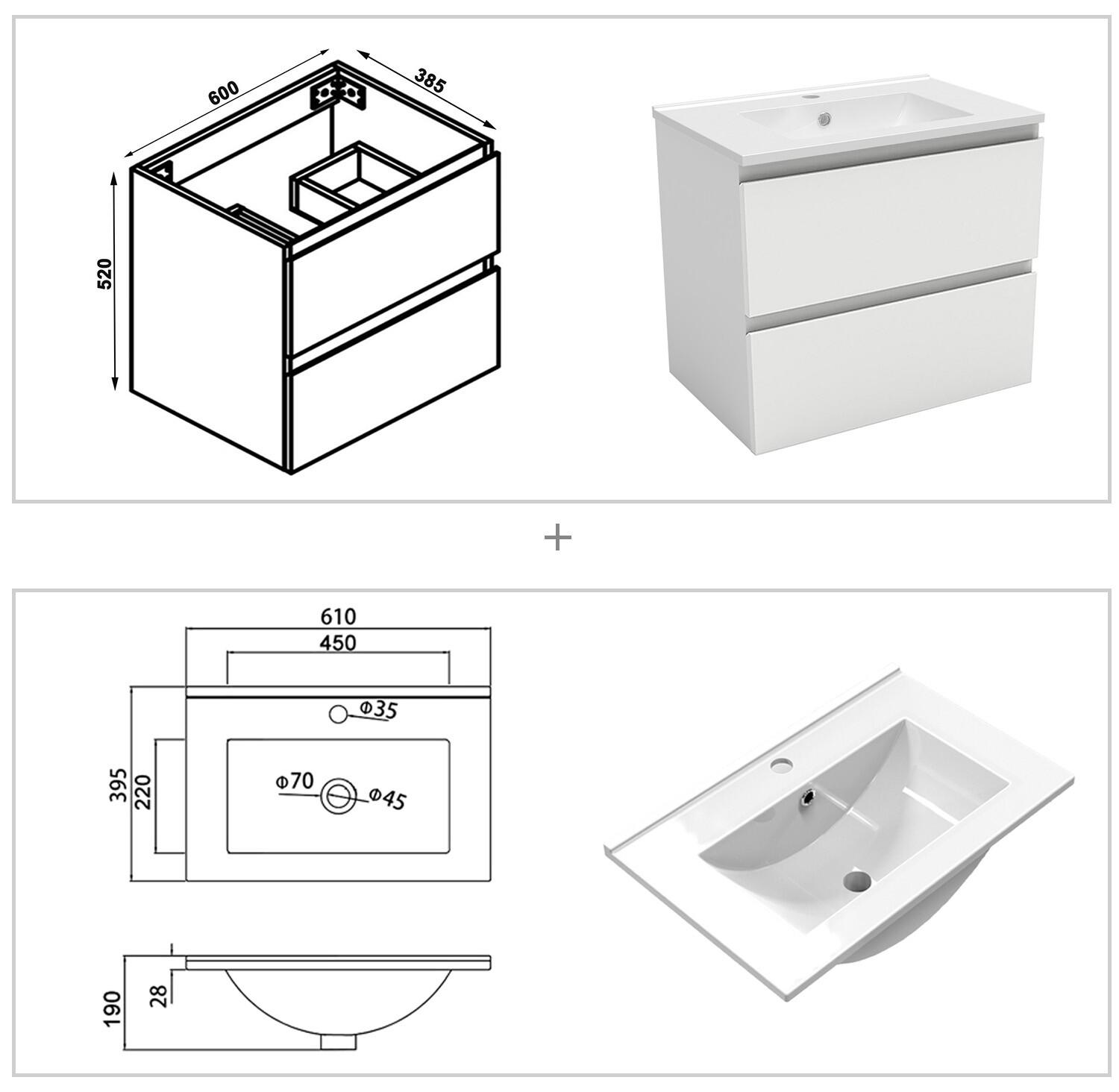 600
385
520

+

610
450
Φ35
395
220
Φ70
Φ45
190
28