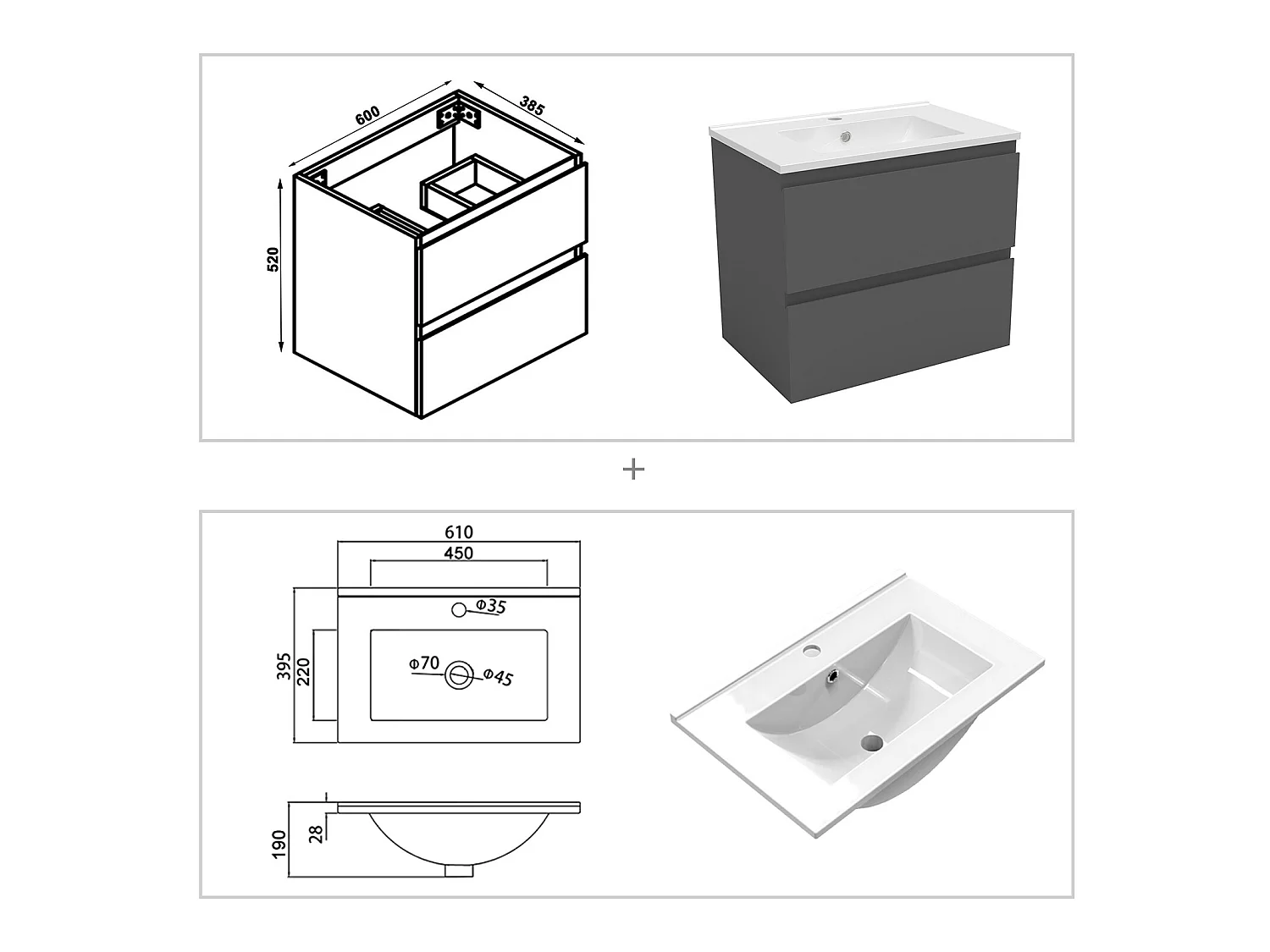 600
385
520

+

610
450
Φ35
395
220
Φ70
Φ45
190
28