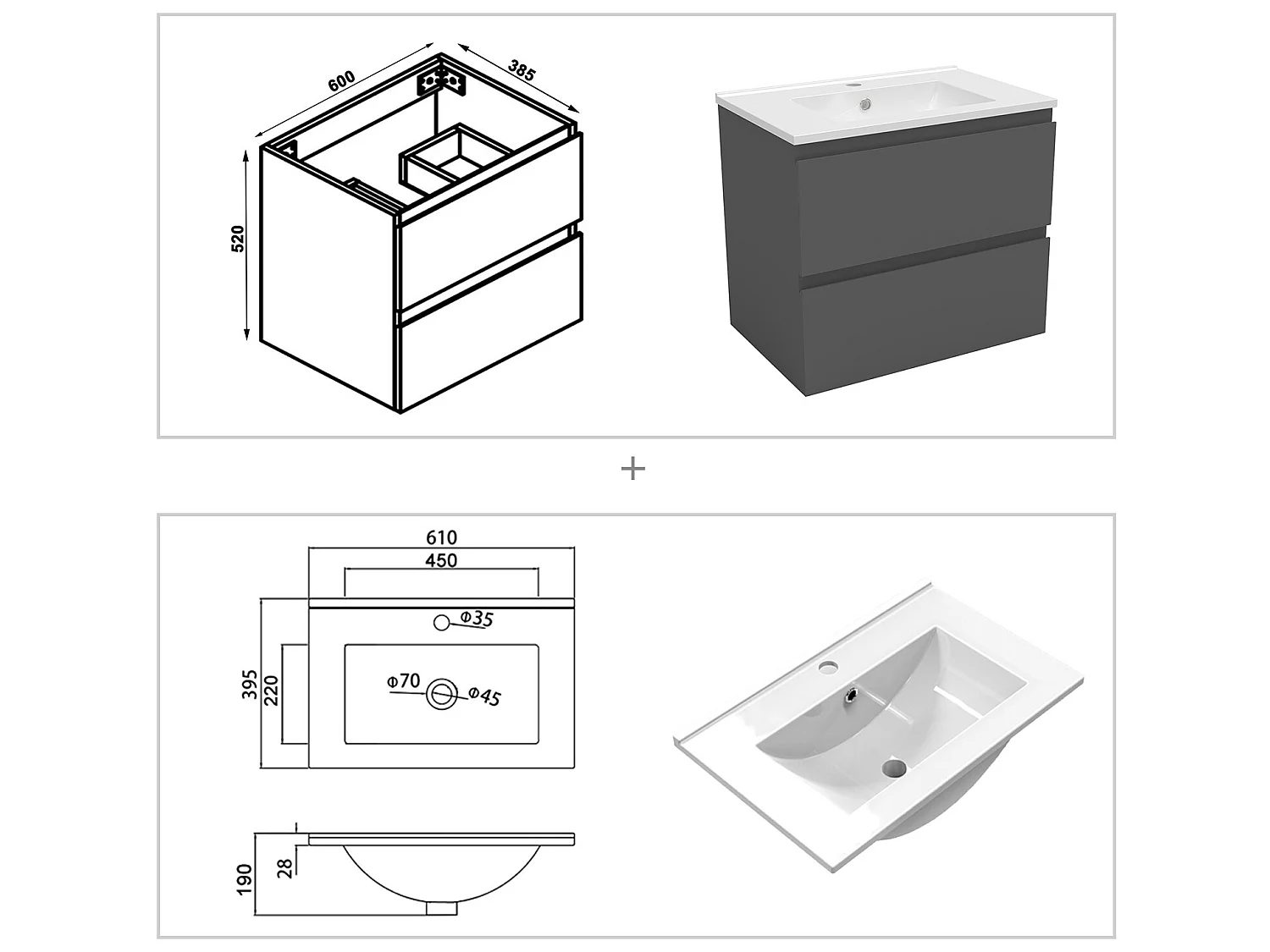 600
385
520

+

610
450
Φ35
395
220
Φ70
Φ45
190
28