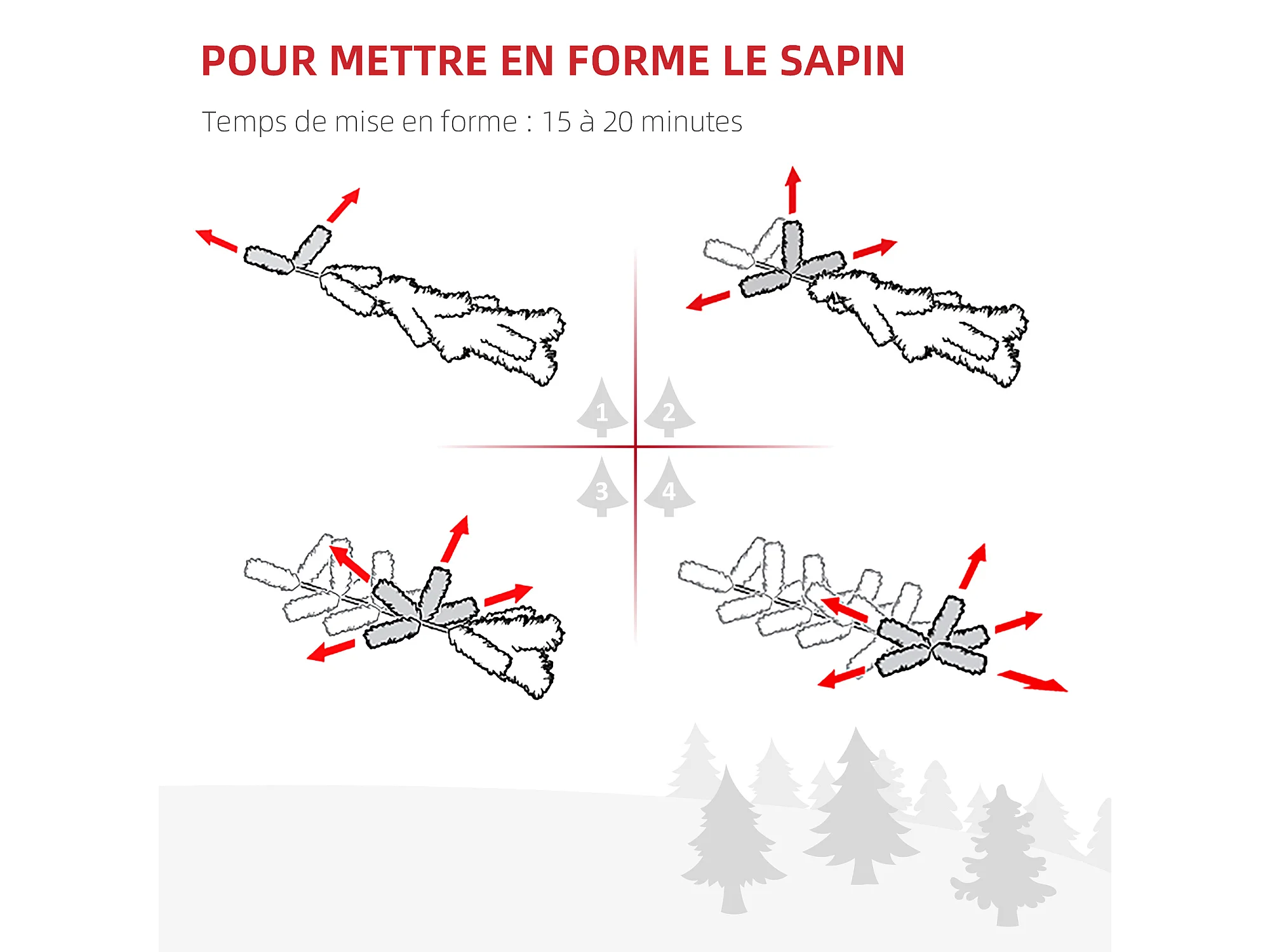 POUR METTRE EN FORME LE SAPIN

Temps de mise en forme : 15 à 20 minutes

1
2
3
4