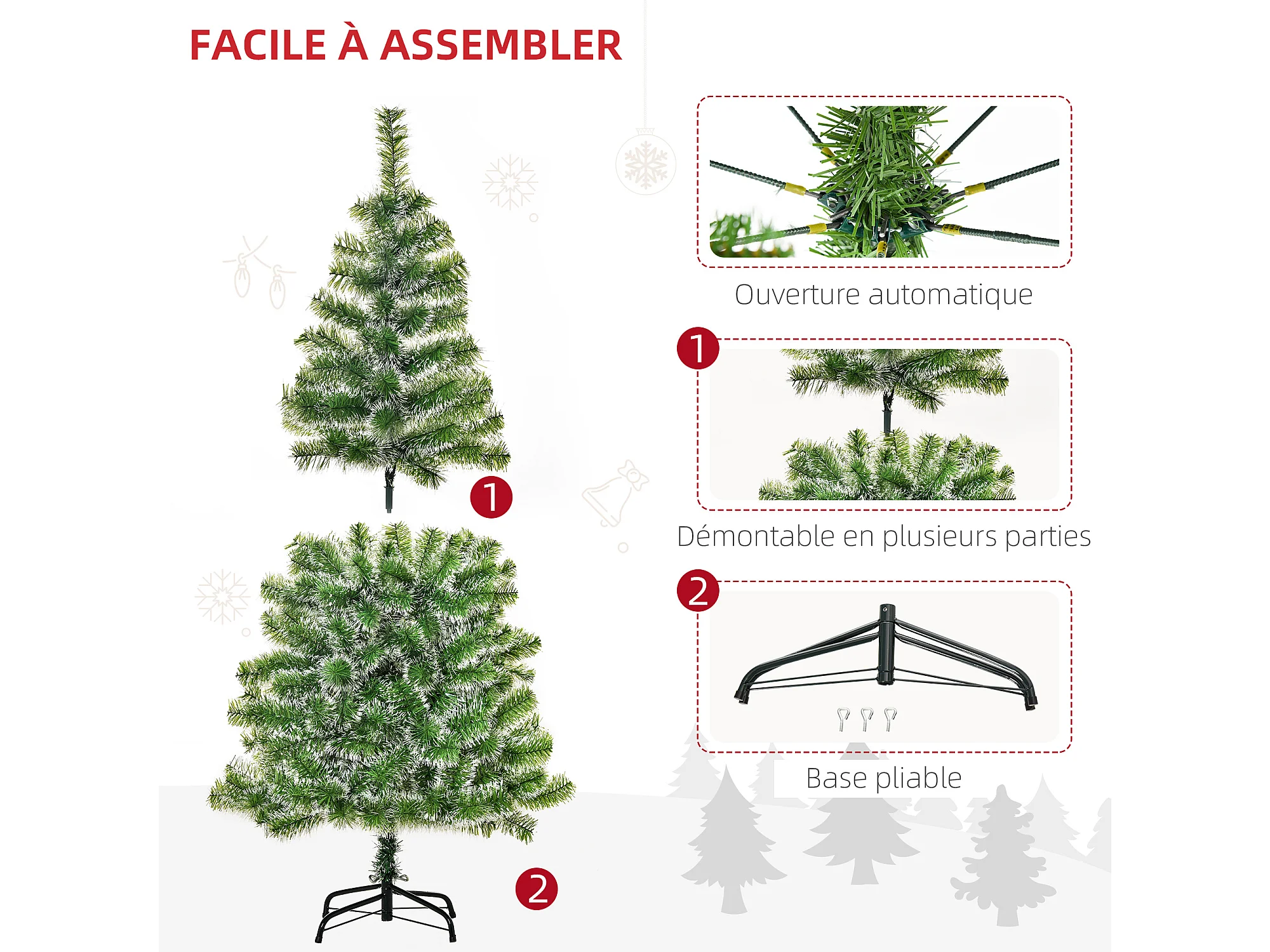 FACILE À ASSEMBLER

1

2

Ouverture automatique

1

Démontable en plusieurs parties

2

Base pliable