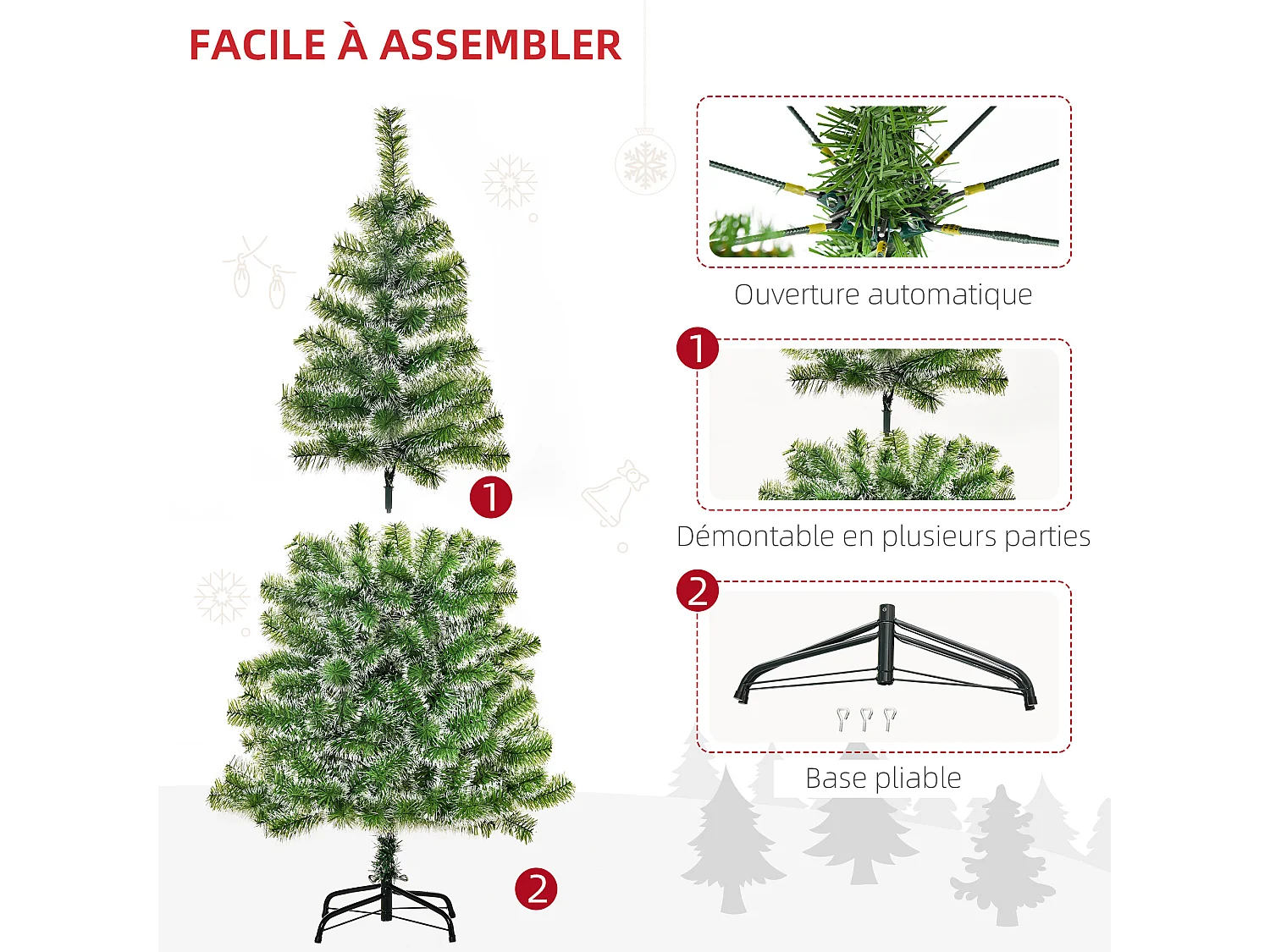 FACILE À ASSEMBLER

1

2

Ouverture automatique

1

Démontable en plusieurs parties

2

Base pliable