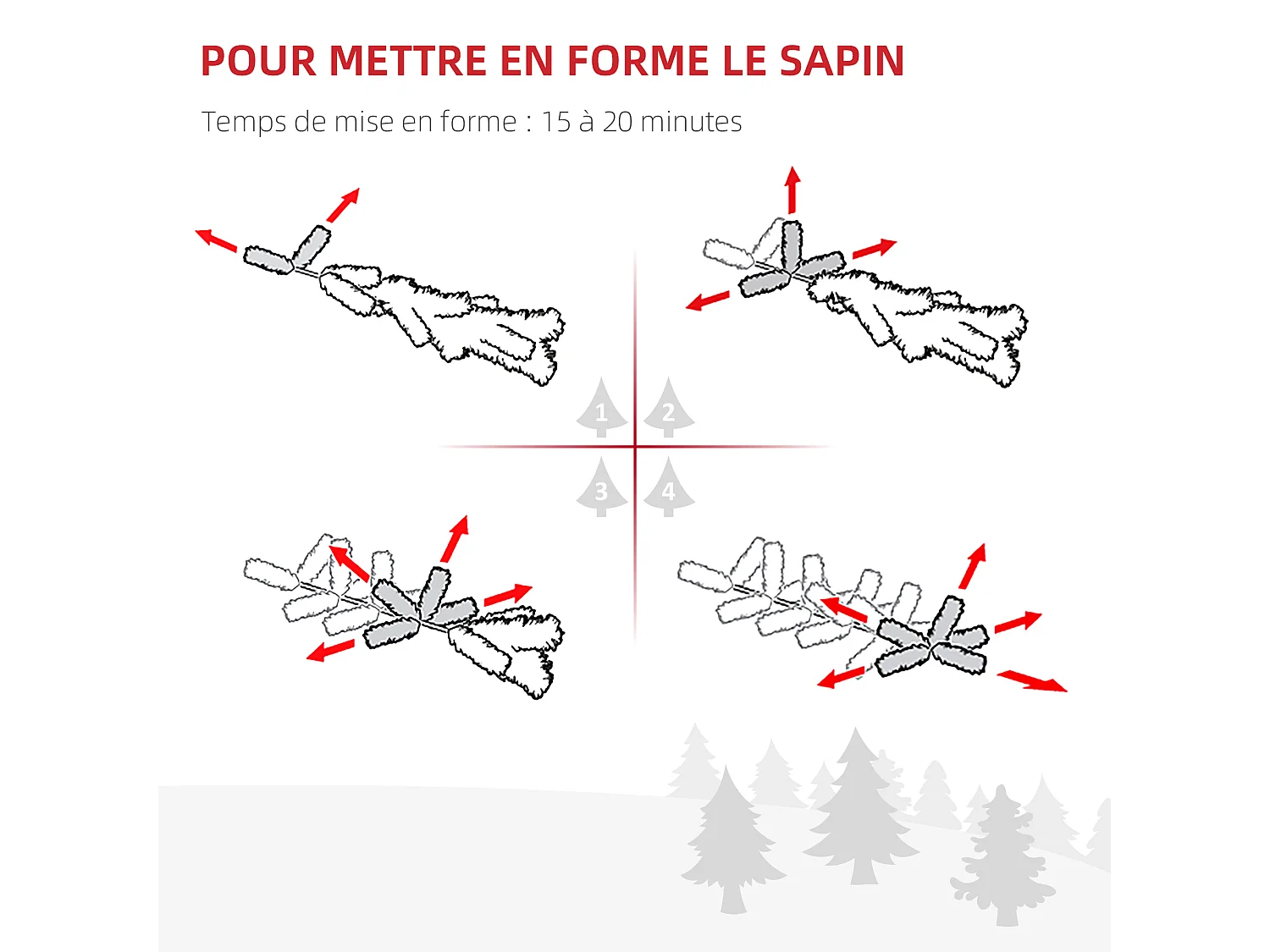 POUR METTRE EN FORME LE SAPIN

Temps de mise en forme : 15 à 20 minutes

1
2
3
4