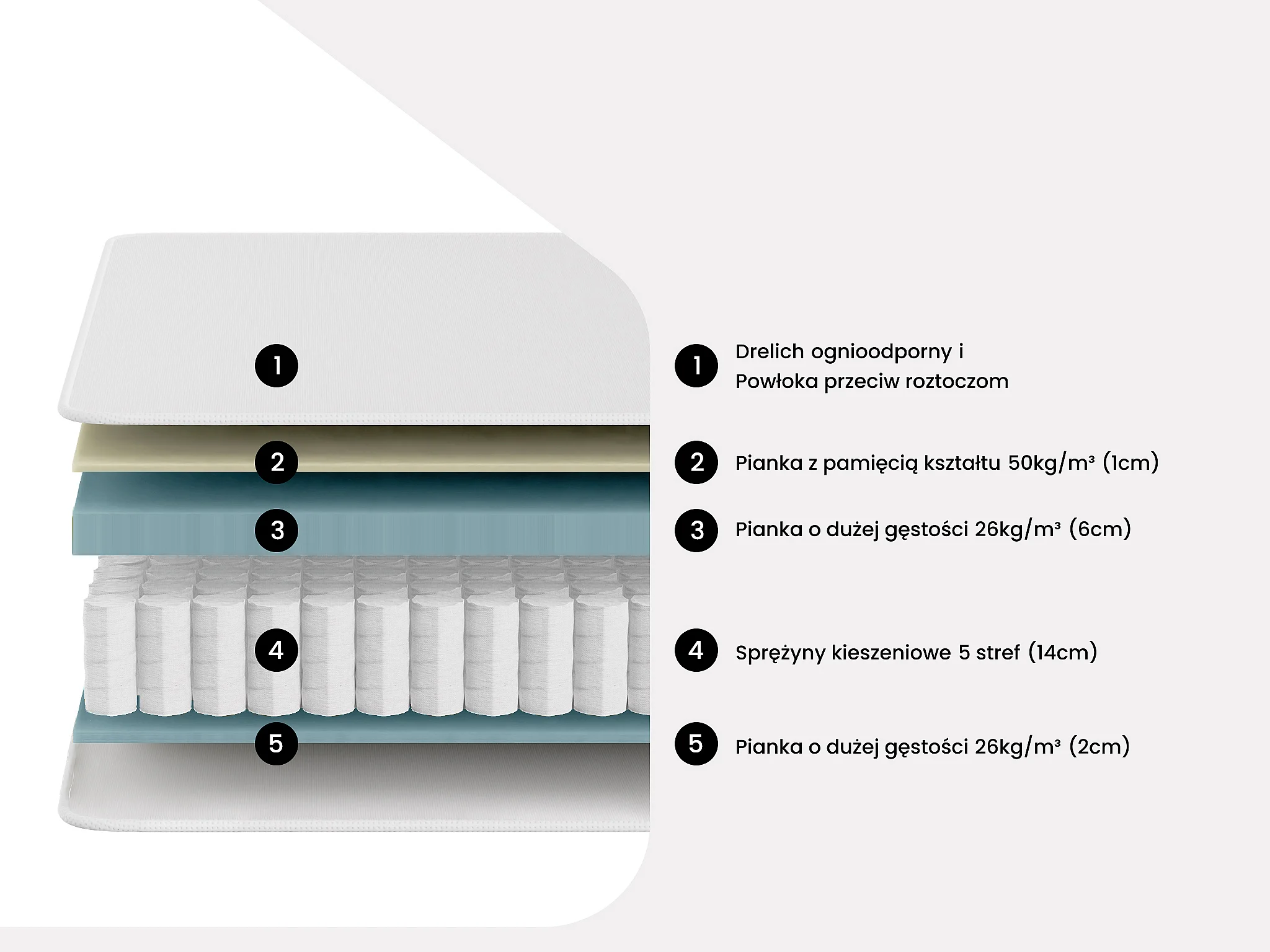 1
2
3
4
5

1 Drelich ognioodporny i Powłoka przeciw roztoczom

2 Pianka z pamięcią kształtu 50kg/m³ (1cm)

3 Pianka o dużej gęstości 26kg/m³ (6cm)

4 Sprężyny kieszeniowe 5 stref (14cm)

5 Pianka o dużej gęstości 26kg/m³ (2cm)