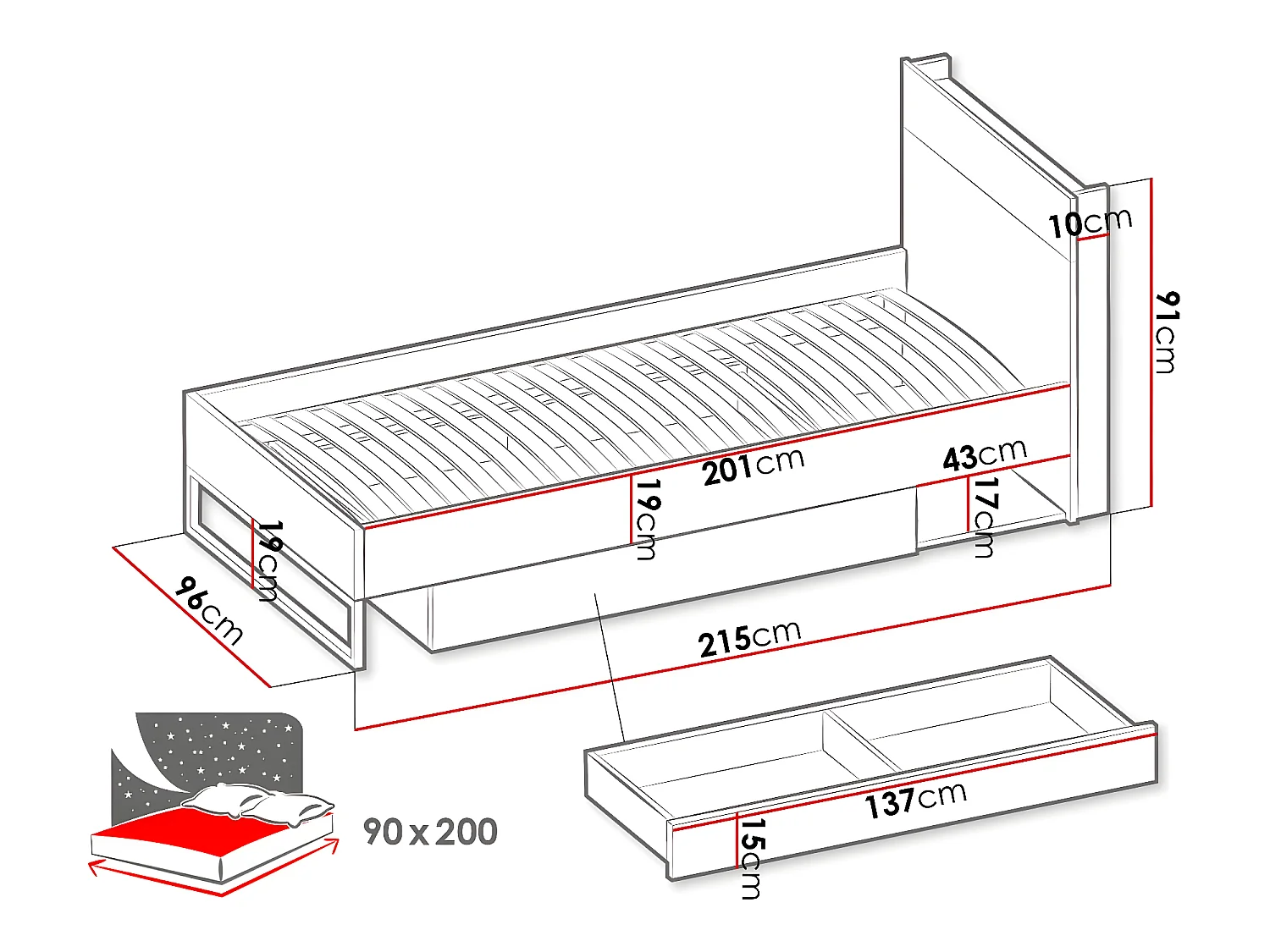 10cm
91cm
201cm
43cm
19cm
17cm
19cm
96cm
215cm
137cm
15cm
90 x 200