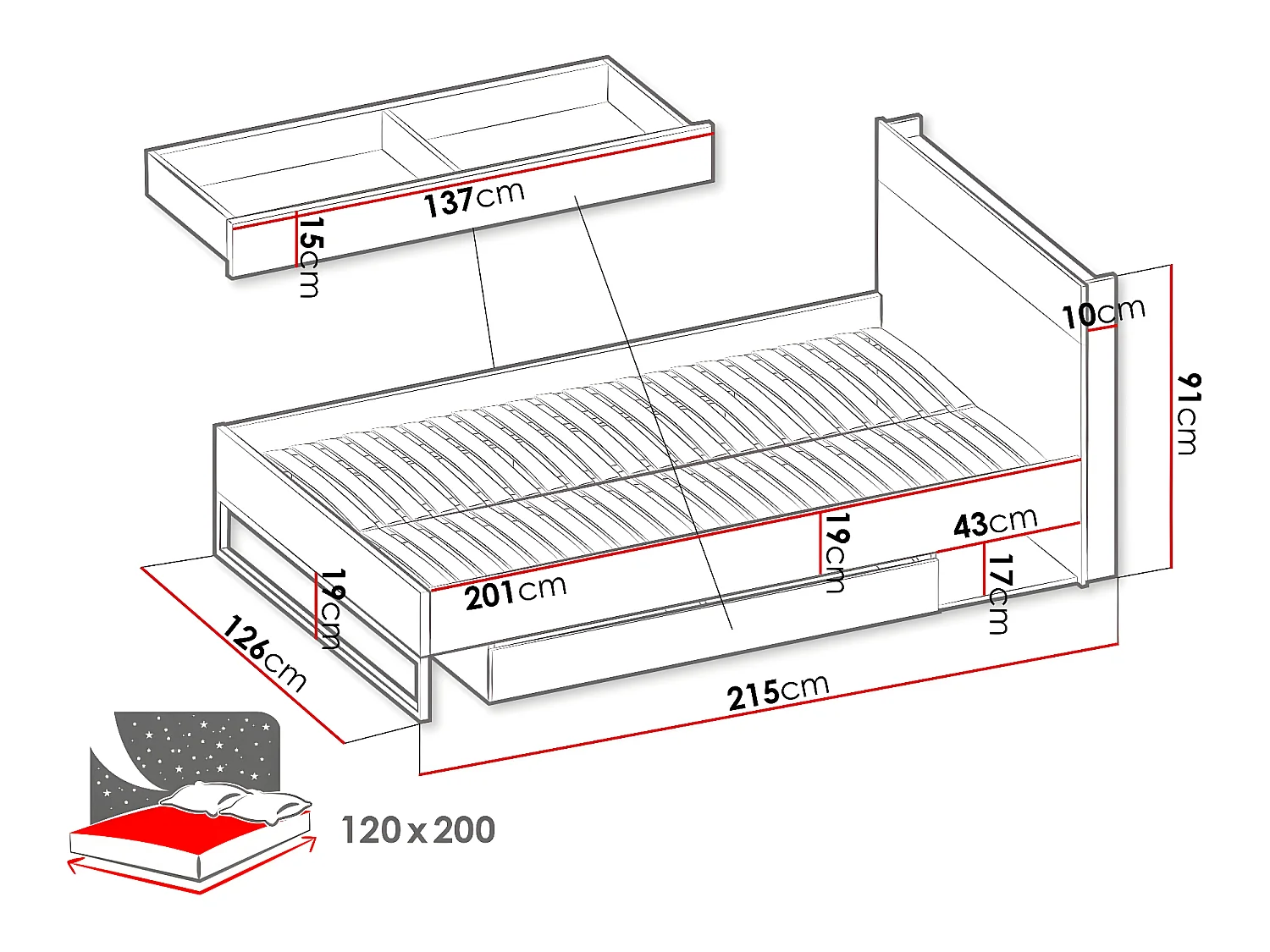 137cm

15cm

10cm

91cm

43cm

19cm

17cm

201cm

19cm

126cm

215cm

120 x 200