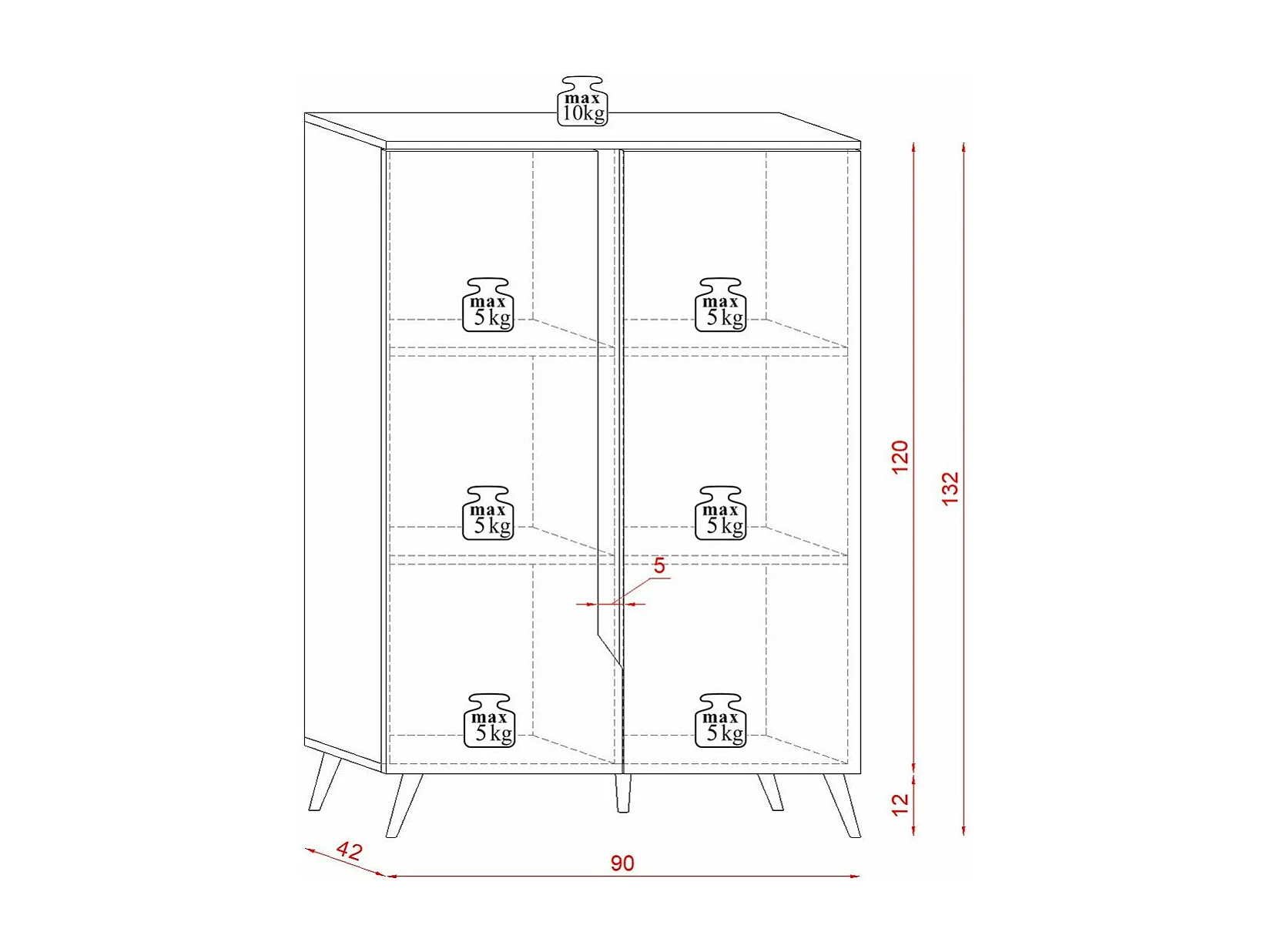 max
10kg

max
5kg

max
5kg

max
5kg

max
5kg

5

max
5kg

max
5kg

120

132

12

42

90