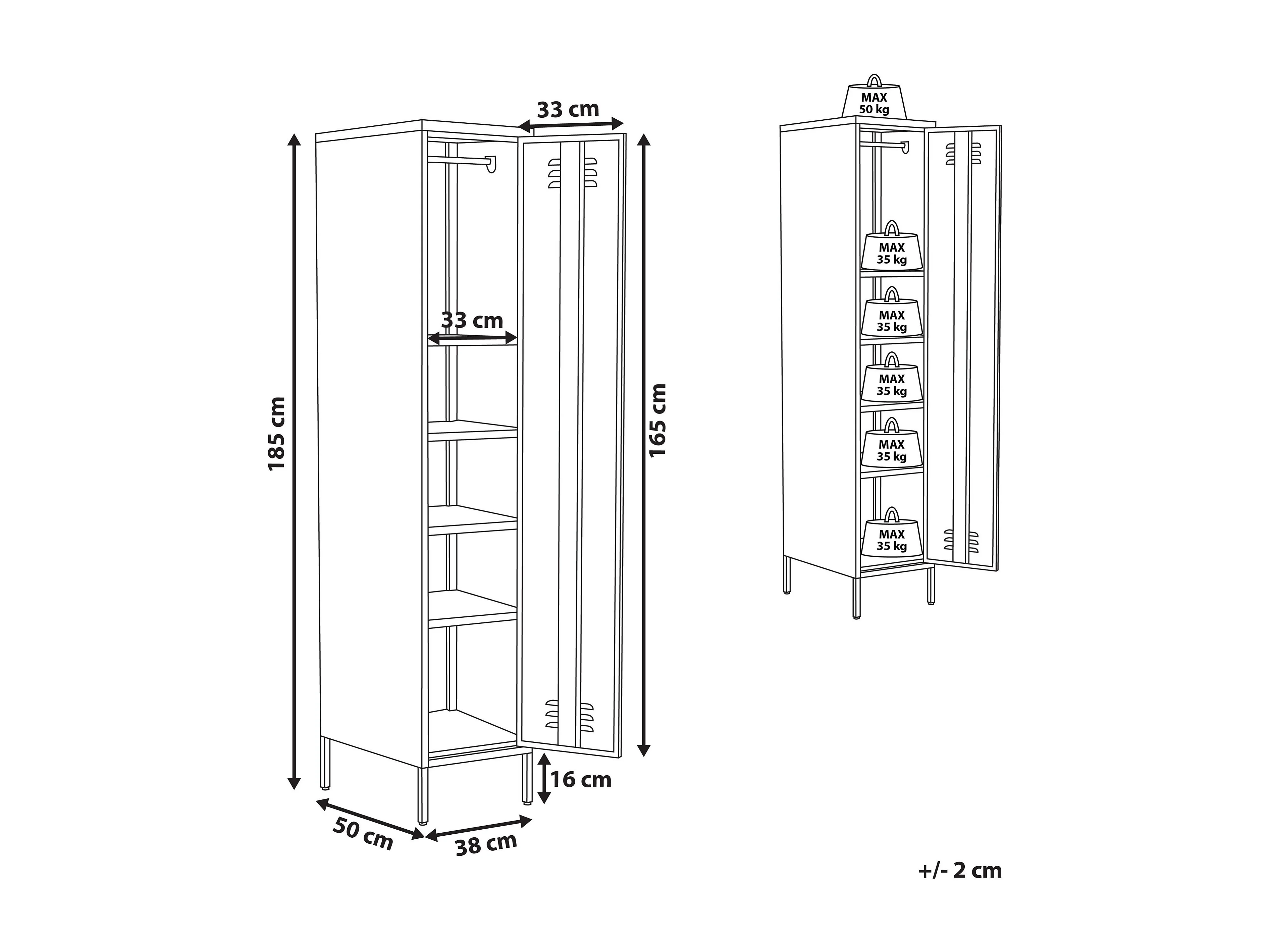 33 cm

185 cm

33 cm

165 cm

16 cm

50 cm

38 cm

MAX
50 kg

MAX
35 kg

MAX
35 kg

MAX
35 kg

MAX
35 kg

MAX
35 kg

+/- 2 cm