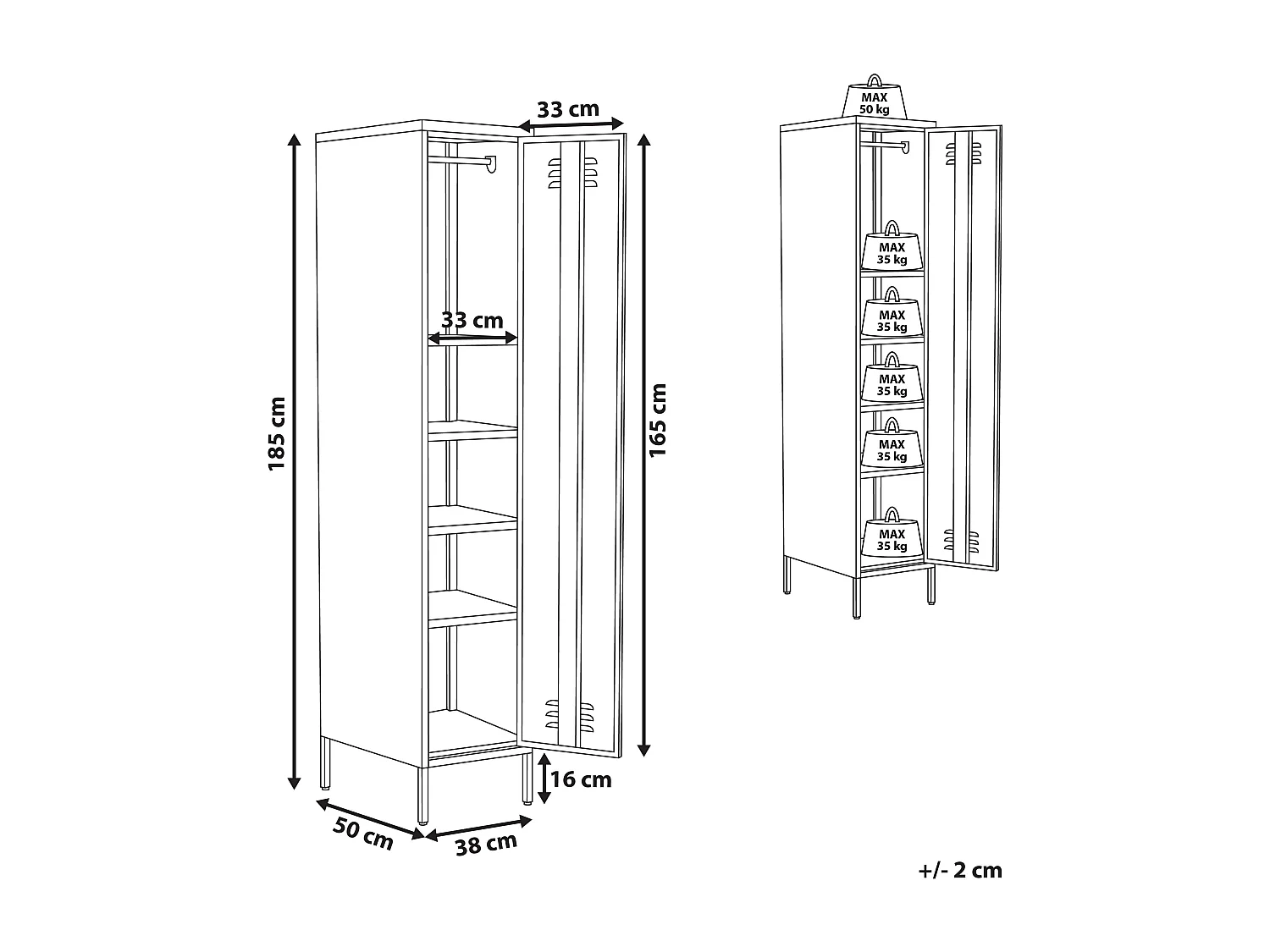 33 cm

185 cm

33 cm

165 cm

16 cm

50 cm

38 cm

MAX
50 kg

MAX
35 kg

MAX
35 kg

MAX
35 kg

MAX
35 kg

MAX
35 kg

+/- 2 cm