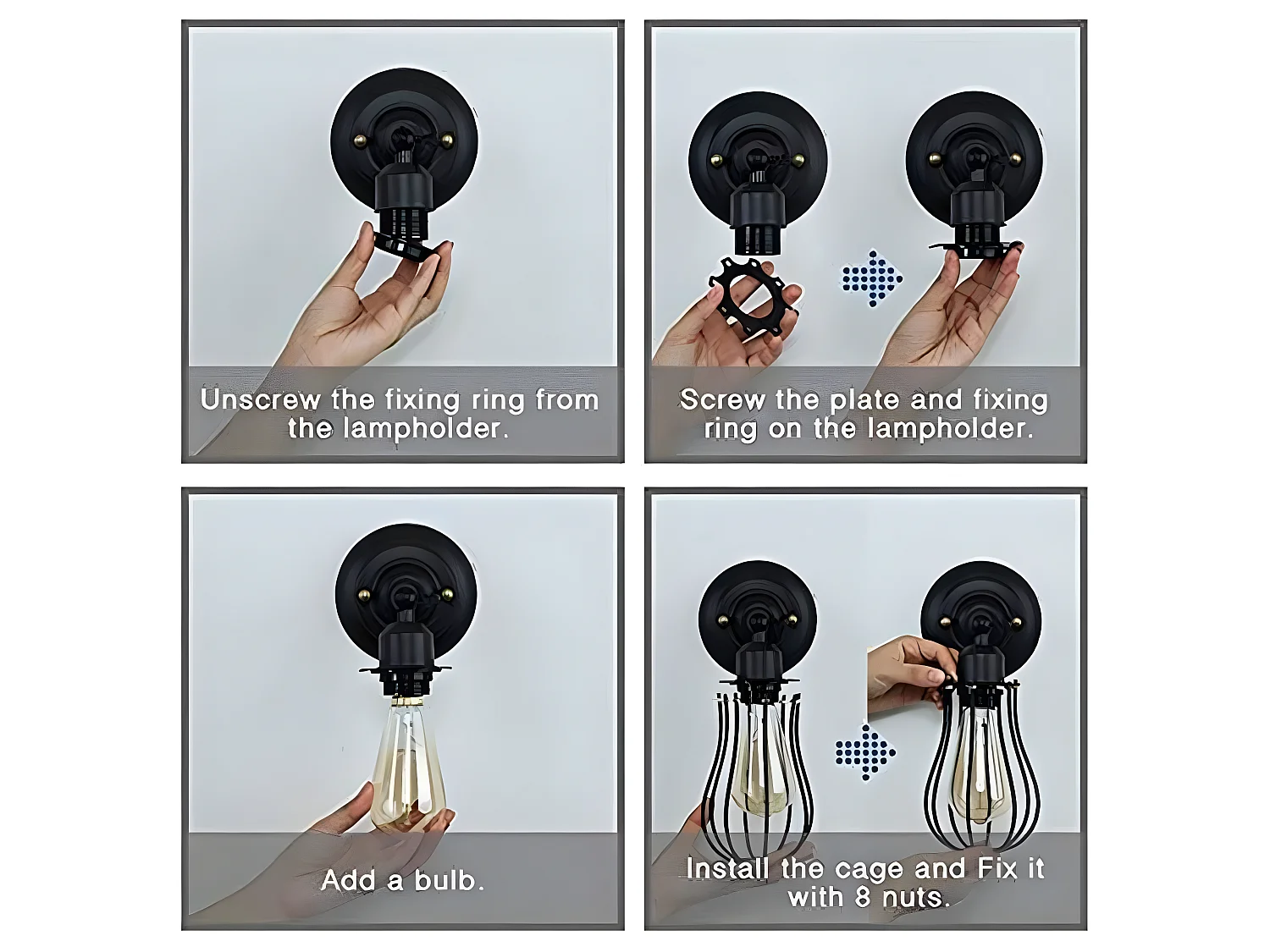 Unscrew the fixing ring from the lampholder.

Screw the plate and fixing ring on the lampholder.

Add a bulb.

Install the cage and Fix it with 8 nuts.