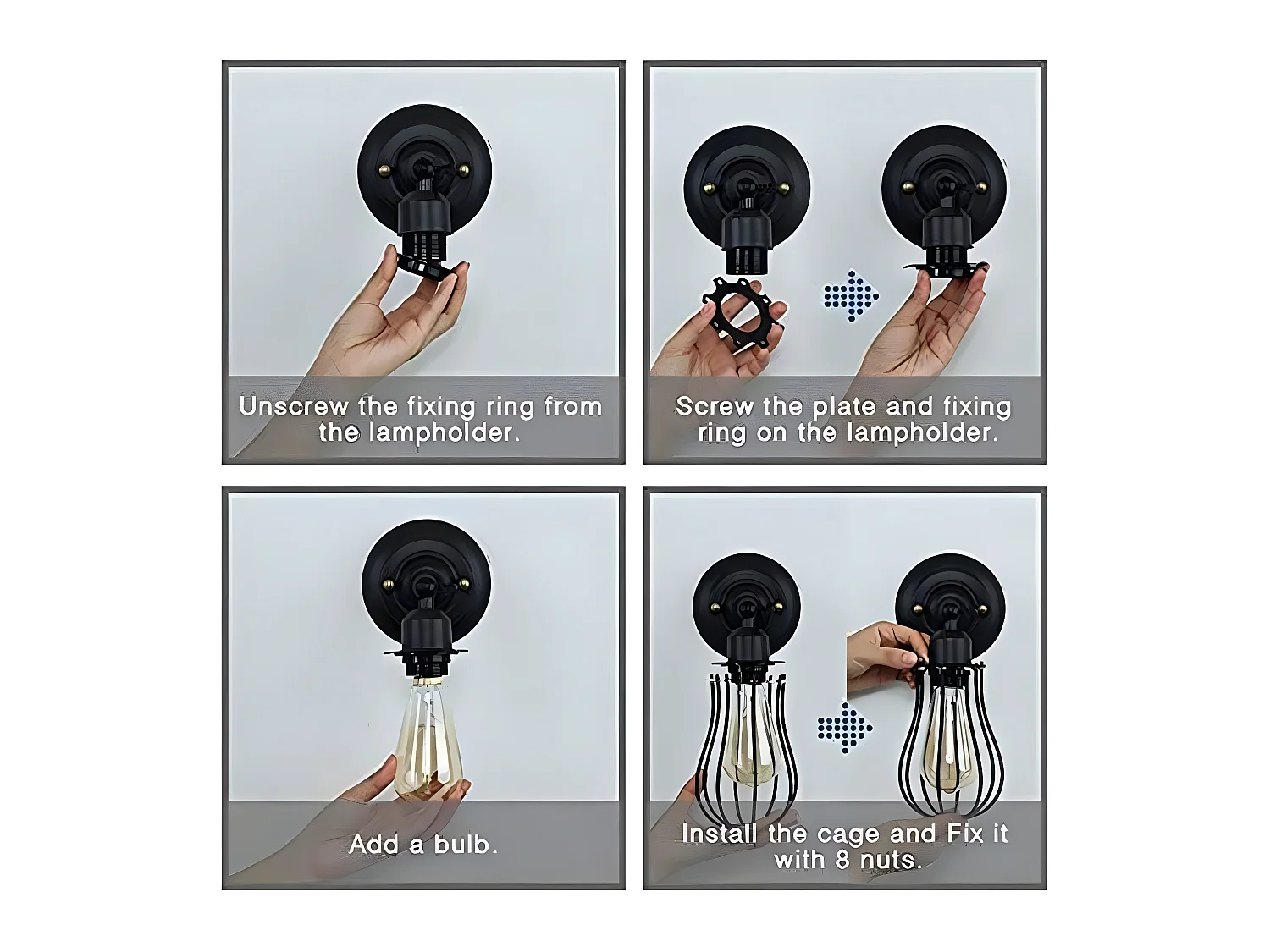 Unscrew the fixing ring from the lampholder.

Screw the plate and fixing ring on the lampholder.

Add a bulb.

Install the cage and Fix it with 8 nuts.