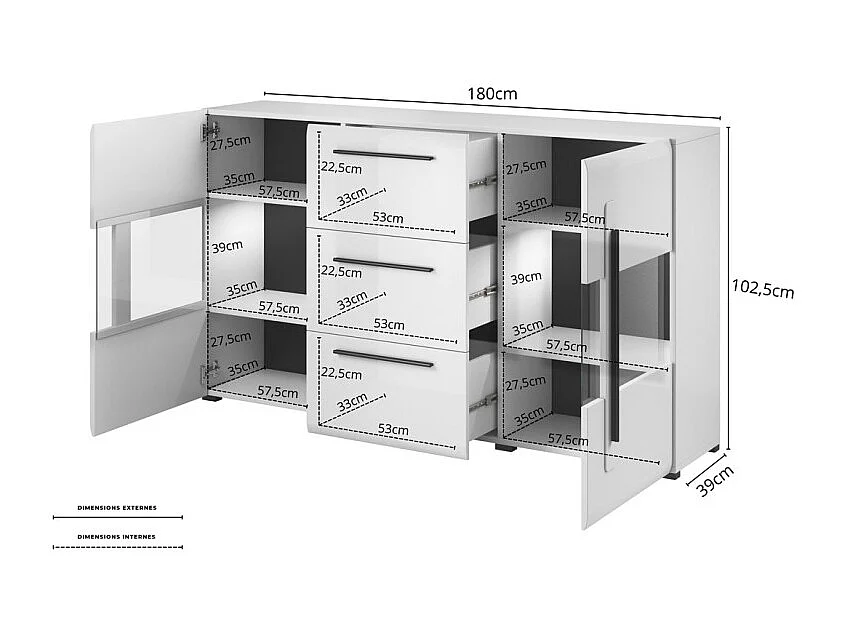 180cm

27,5cm
35cm
57,5cm
39cm
35cm
57,5cm
27,5cm
35cm
57,5cm

22,5cm
33cm
53cm
22,5cm
33cm
53cm
22,5cm
33cm
53cm

27,5cm
35cm
57,5cm
39cm
35cm
57,5cm
27,5cm
35cm
57,5cm

102,5cm
39cm

DIMENSIONS EXTERNES
DIMENSIONS INTERNES