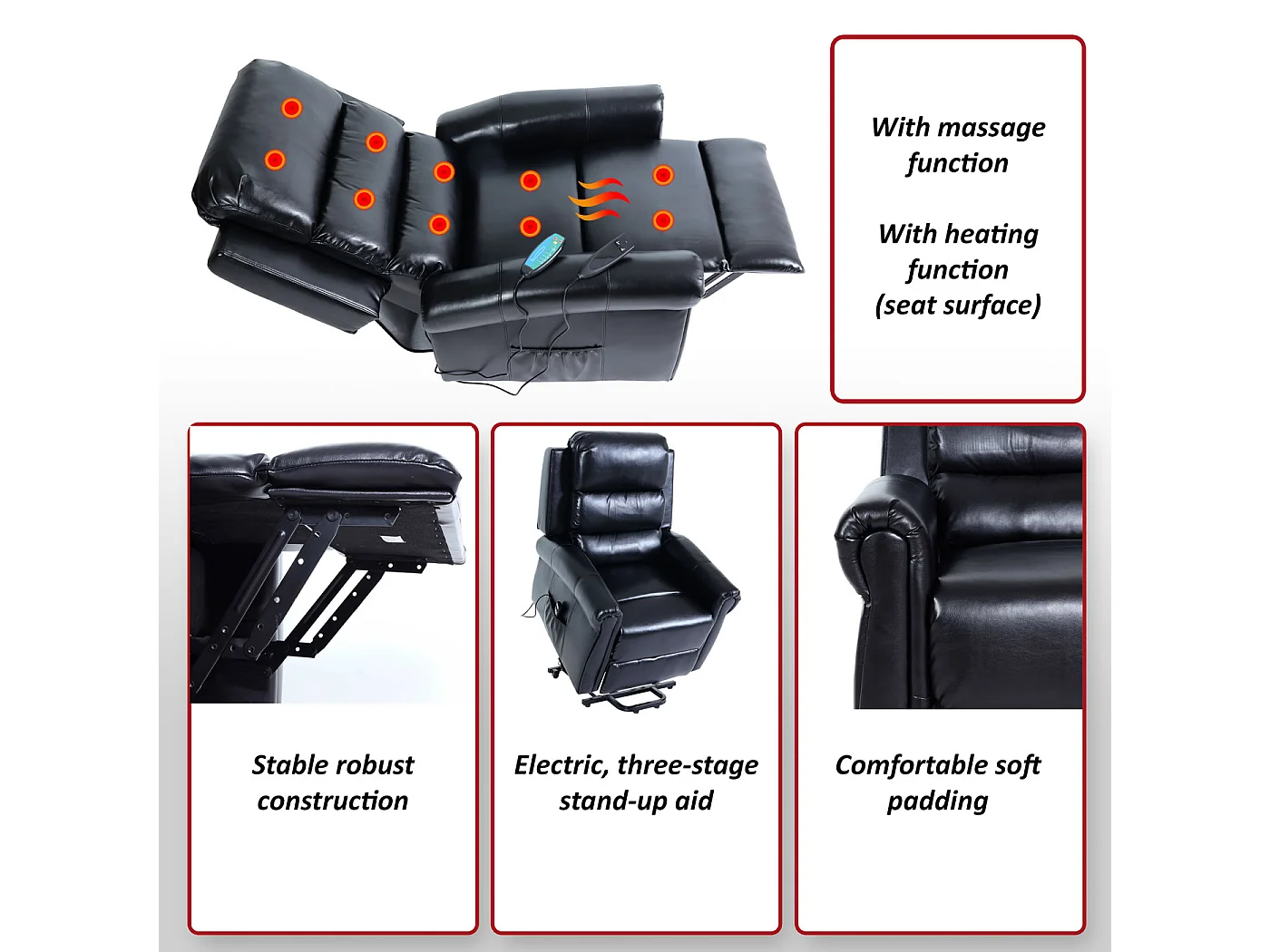 With massage function

With heating function (seat surface)

Stable robust construction

Electric, three-stage stand-up aid

Comfortable soft padding