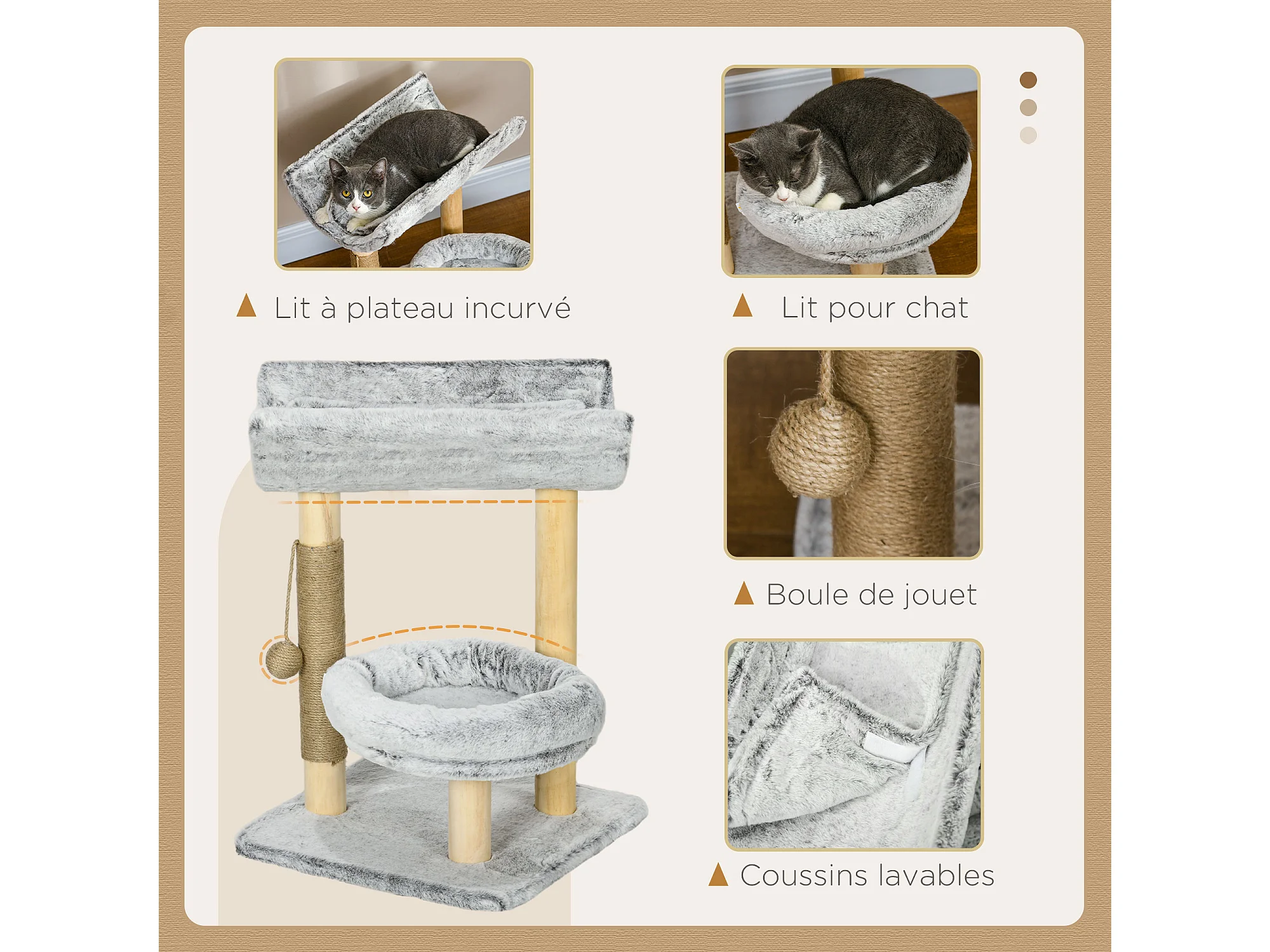 Lit à plateau incurvé

Lit pour chat

Boule de jouet

Coussins lavables