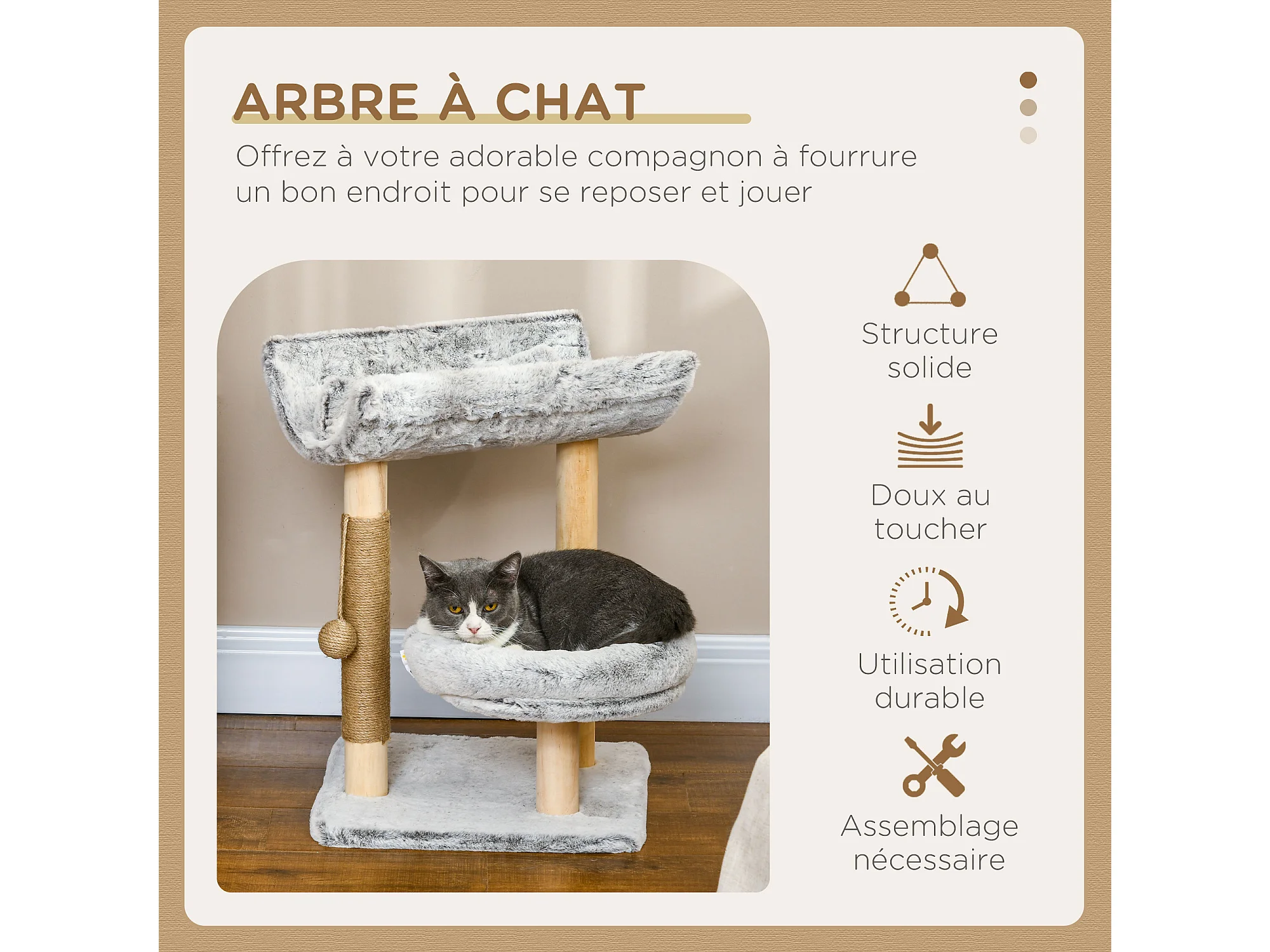 ARBRE À CHAT

Offrez à votre adorable compagnon à fourrure un bon endroit pour se reposer et jouer

Structure solide

Doux au toucher

Utilisation durable

Assemblage nécessaire