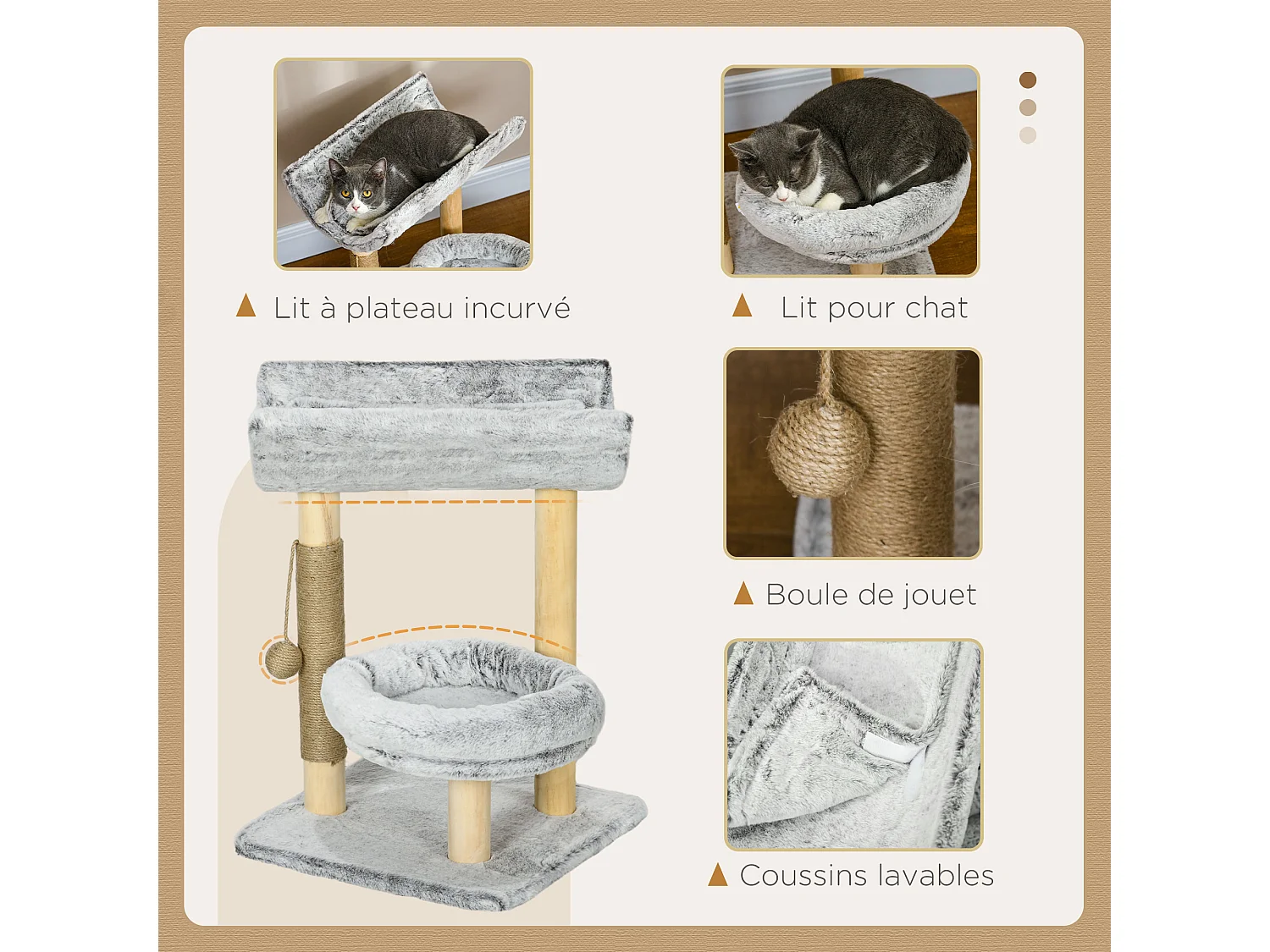 Lit à plateau incurvé

Lit pour chat

Boule de jouet

Coussins lavables