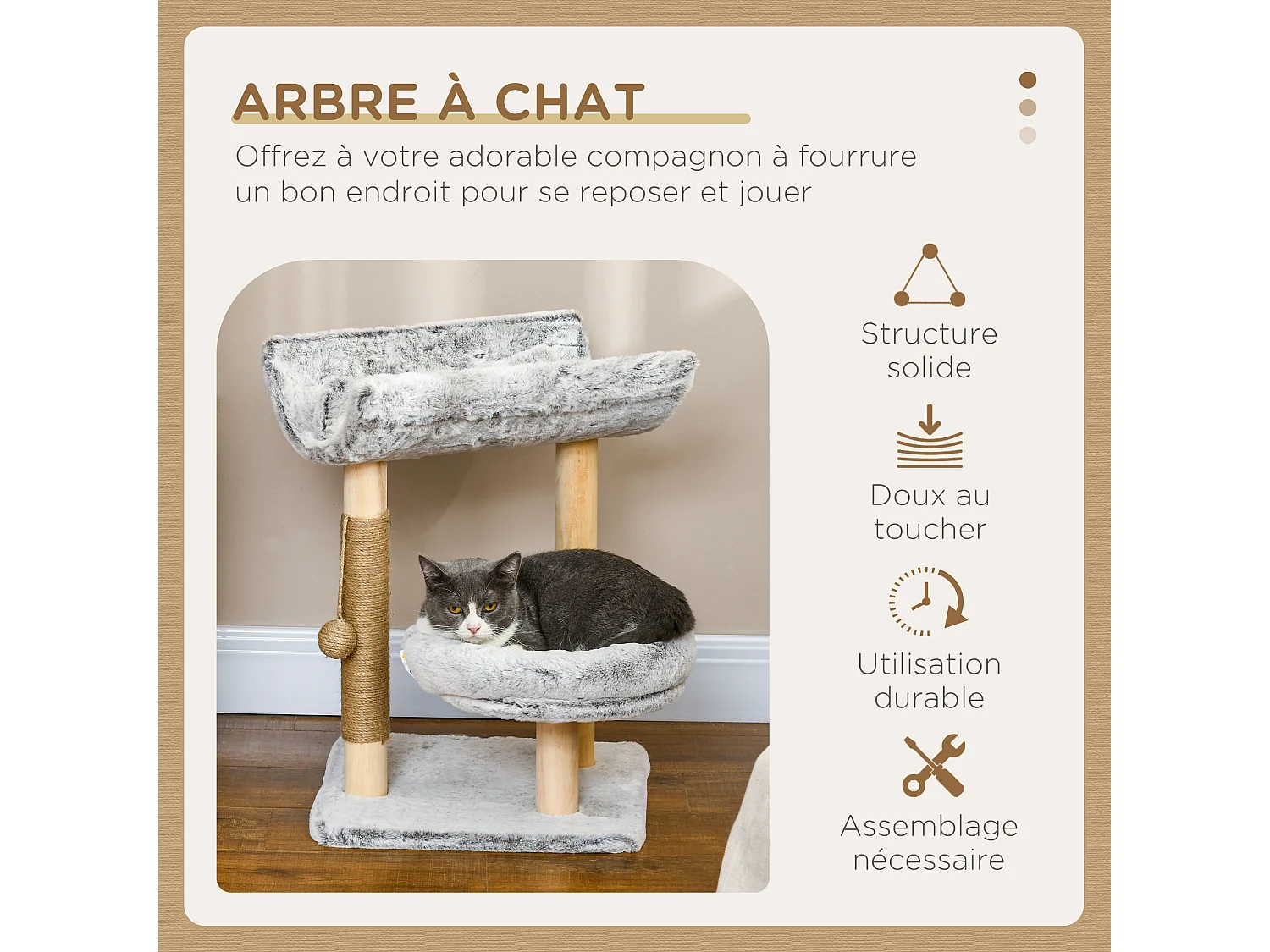 ARBRE À CHAT

Offrez à votre adorable compagnon à fourrure un bon endroit pour se reposer et jouer

Structure solide

Doux au toucher

Utilisation durable

Assemblage nécessaire